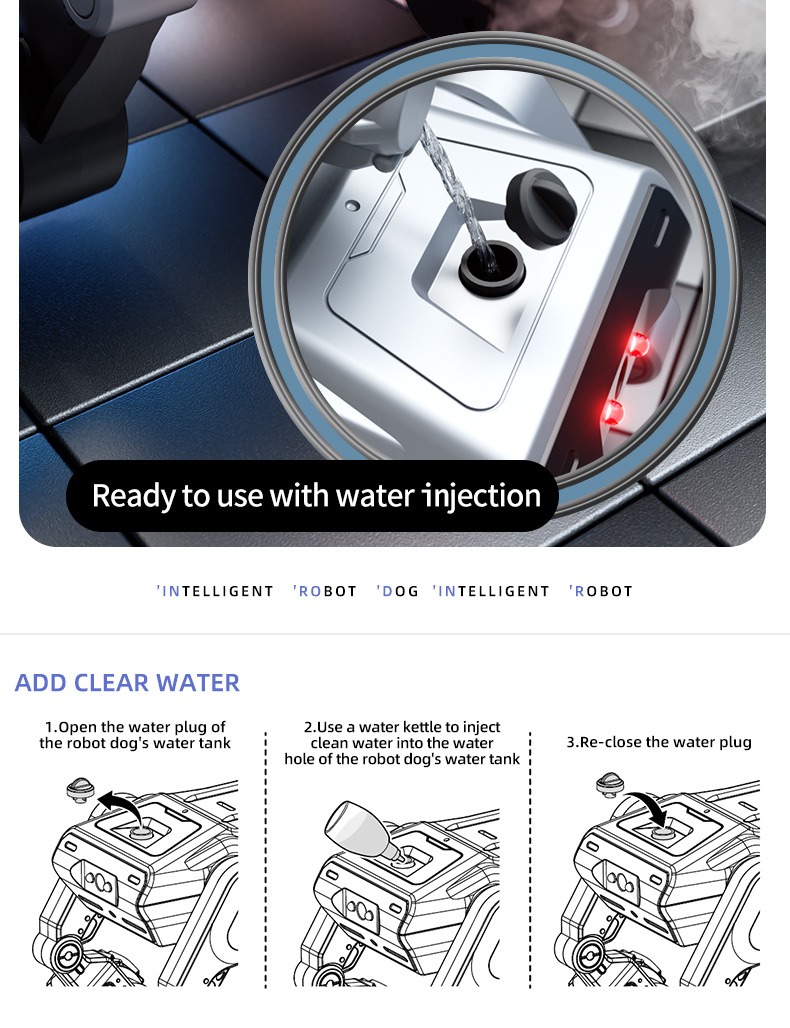 Ready to use with water injection

'INTELLIGENT 'ROBOT 'DOG 'INTELLIGENT 'ROBOT

ADD CLEAR WATER

1.Open the water plug of the robot dog's water tank

2.Use a water kettle to inject clean water into the water hole of the robot dog's water tank

3.Re-close the water plug