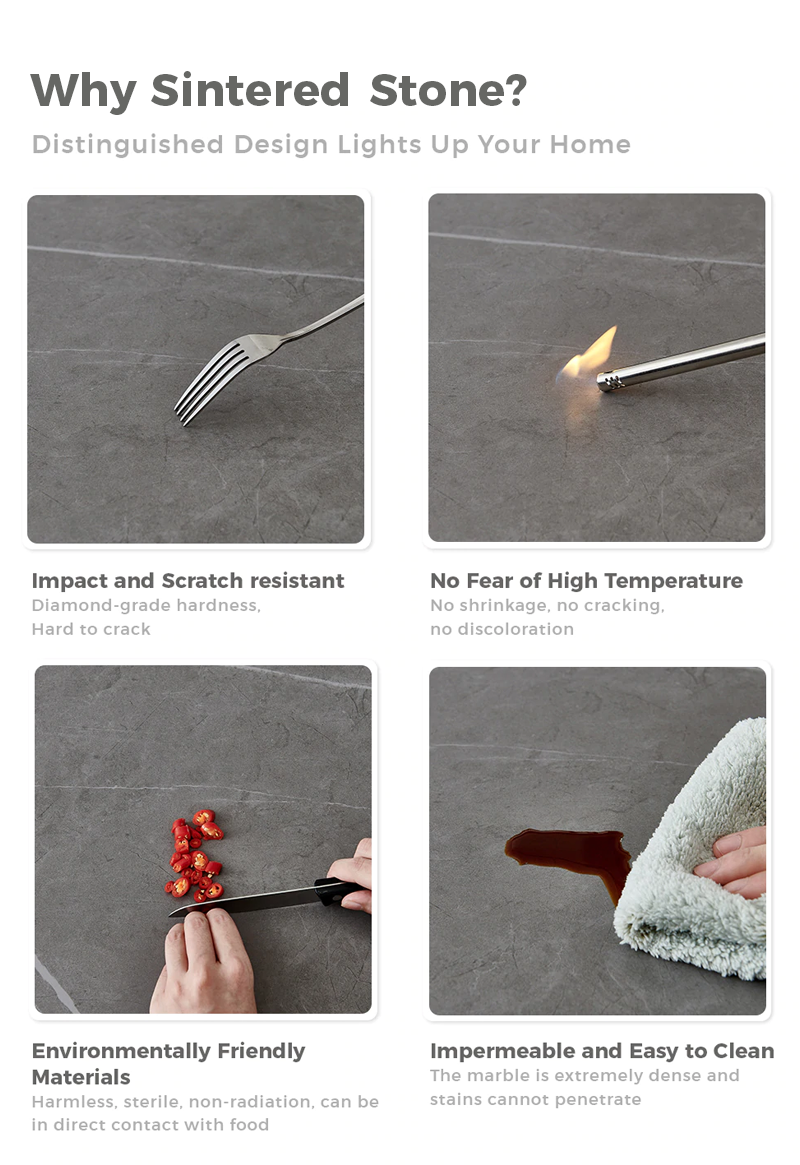 Why Sintered Stone?

Distinguished Design Lights Up Your Home

Impact and Scratch resistant
Diamond-grade hardness, Hard to crack

No Fear of High Temperature
No shrinkage, no cracking, no discoloration

Environmentally Friendly Materials
Harmless, sterile, non-radiation, can be in direct contact with food

Impermeable and Easy to Clean
The marble is extremely dense and stains cannot penetrate