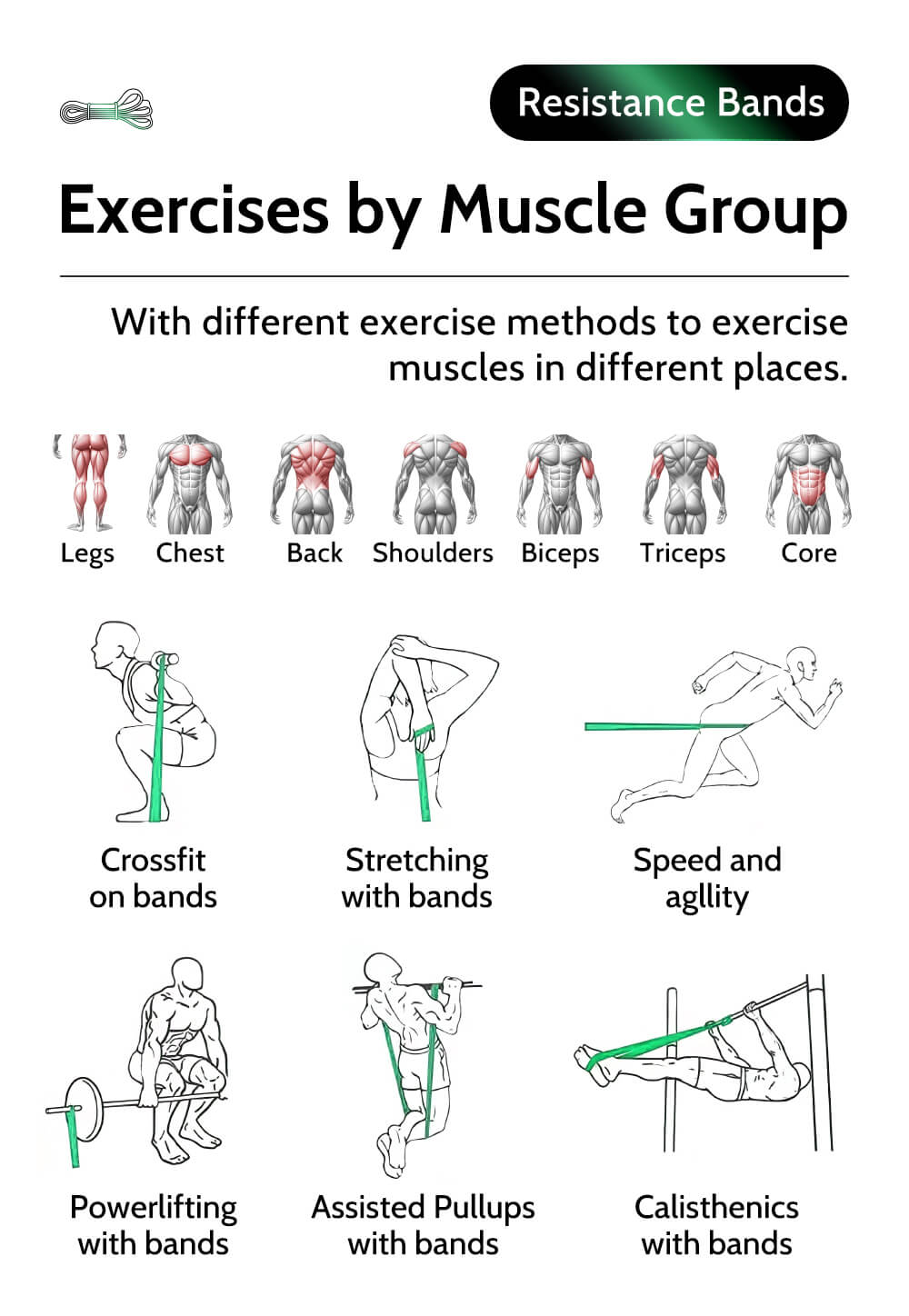 Resistance Bands

Exercises by Muscle Group

With different exercise methods to exercise muscles in different places.

Legs Chest Back Shoulders Biceps Triceps Core

Crossfit on bands

Stretching with bands

Speed and agllity

Powerlifting with bands

Assisted Pullups with bands

Calisthenics with bands