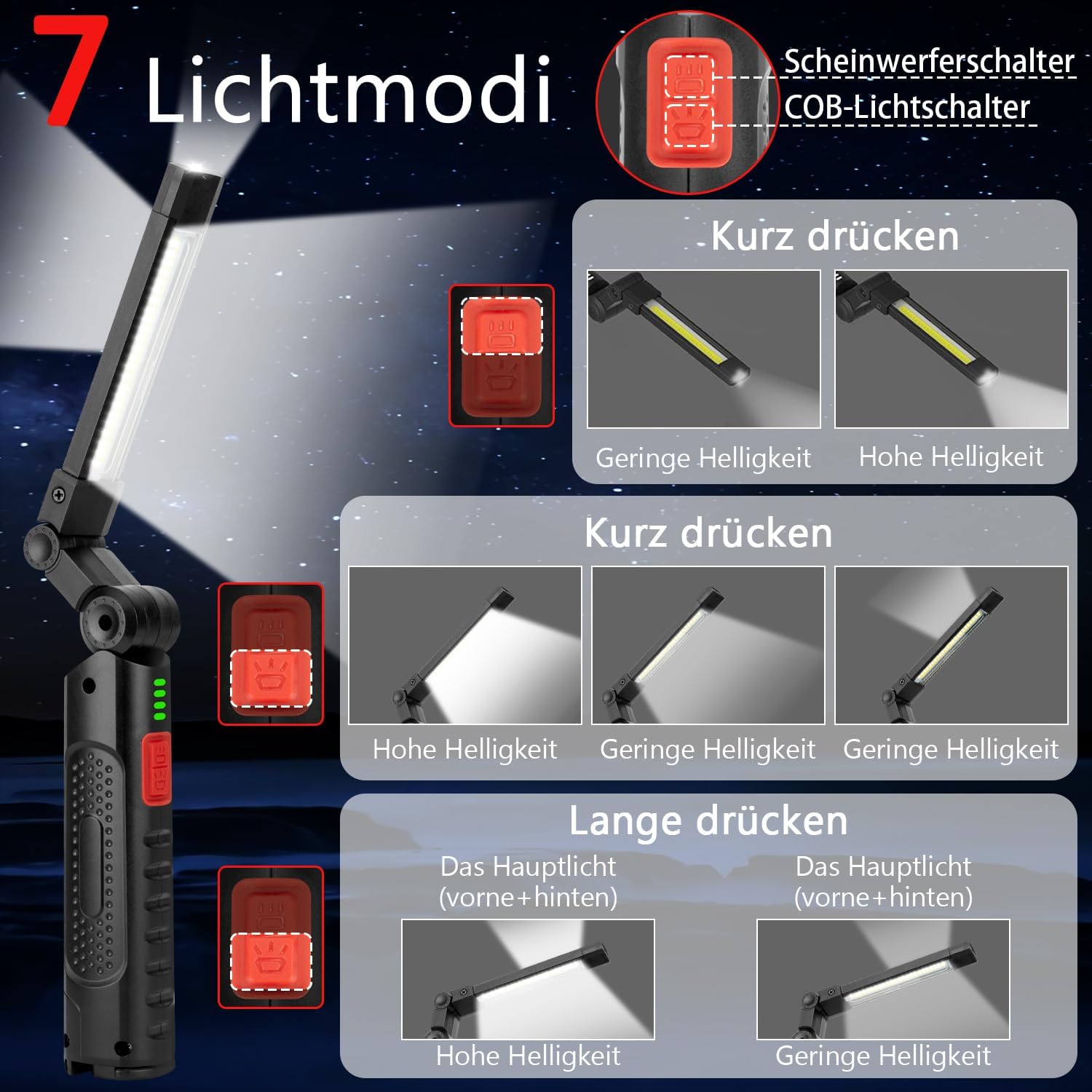 7 Lichtmodi

Scheinwerferschalter
COB-Lichtschalter

Kurz drücken

Geringe Helligkeit
Hohe Helligkeit

Kurz drücken

Hohe Helligkeit
Geringe Helligkeit
Geringe Helligkeit

Lange drücken

Das Hauptlicht (vorne+hinten)
Das Hauptlicht (vorne+hinten)

Hohe Helligkeit
Geringe Helligkeit