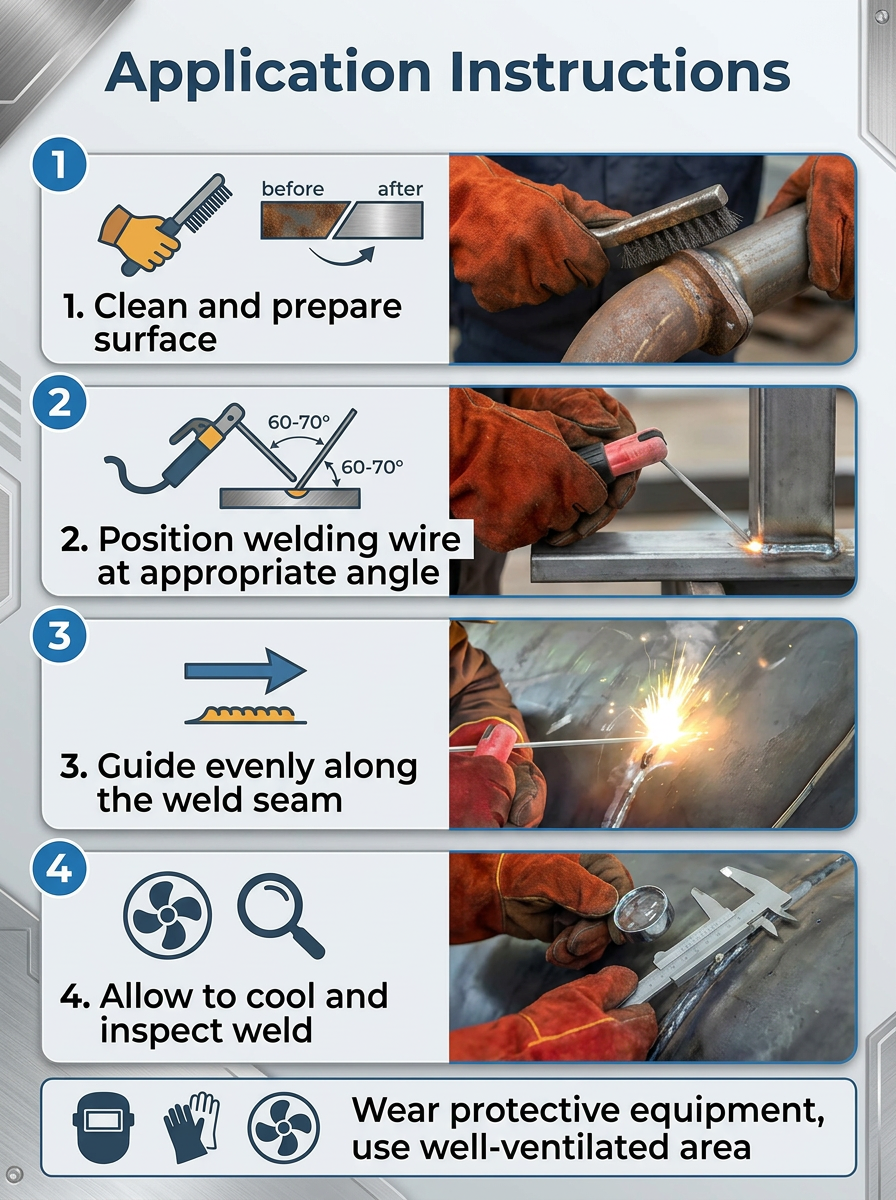 Application Instructions

1

before after

1. Clean and prepare surface

2

60-70°

60-70°

2. Position welding wire at appropriate angle

3

3. Guide evenly along the weld seam

4

4. Allow to cool and inspect weld

Wear protective equipment, use well-ventilated area