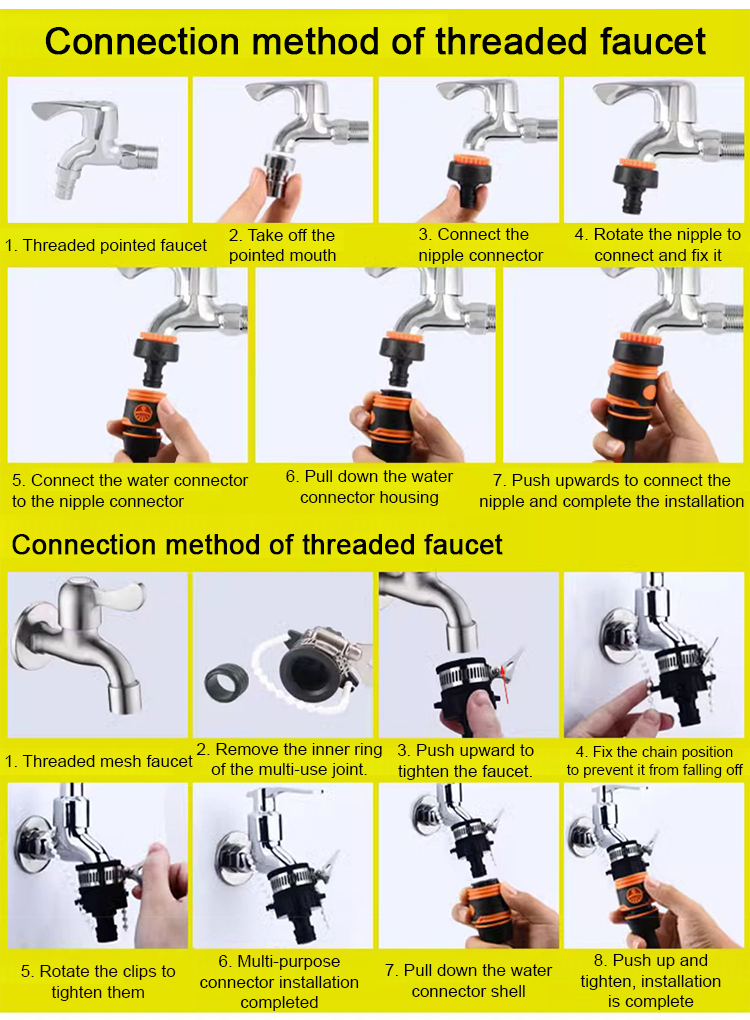 Connection method of threaded faucet

1. Threaded pointed faucet

2. Take off the pointed mouth

3. Connect the nipple connector

4. Rotate the nipple to connect and fix it

5. Connect the water connector to the nipple connector

6. Pull down the water connector housing

7. Push upwards to connect the nipple and complete the installation

Connection method of threaded faucet

1. Threaded mesh faucet

2. Remove the inner ring of the multi-use joint.

3. Push upward to tighten the faucet.

4. Fix the chain position to prevent it from falling off

5. Rotate the clips to tighten them

6. Multi-purpose connector installation completed

7. Pull down the water connector shell

8. Push up and tighten, installation is complete