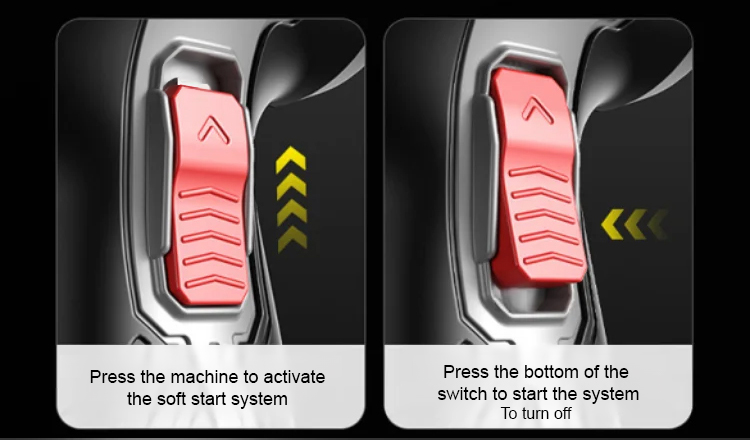 Press the machine to activate the soft start system

Press the bottom of the switch to start the system
To turn off