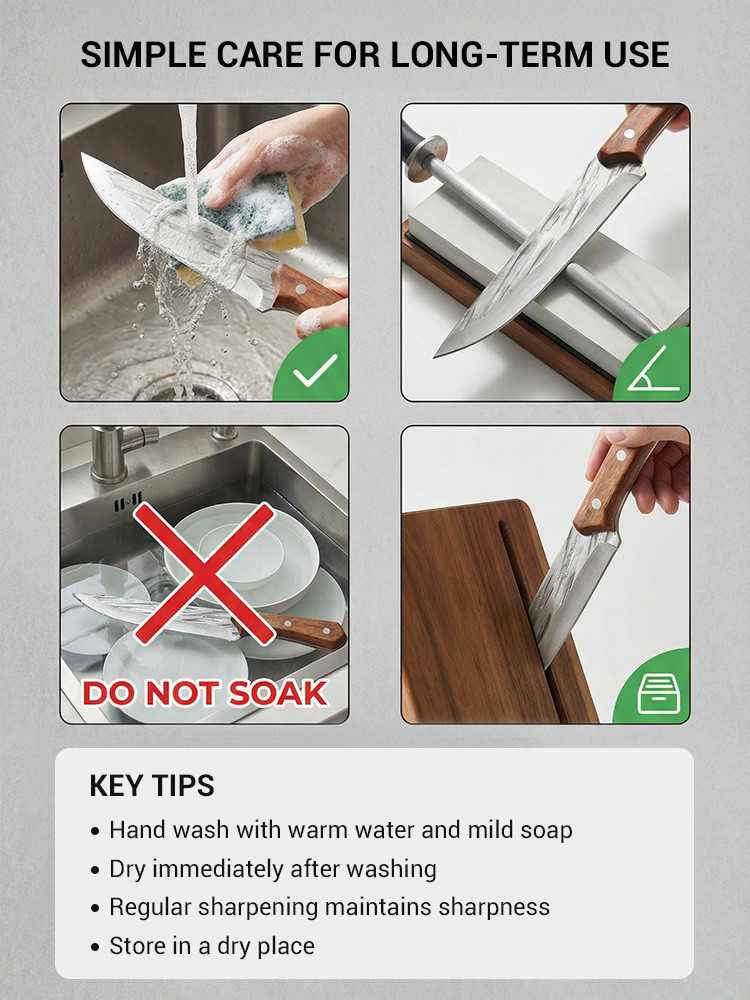 SIMPLE CARE FOR LONG-TERM USE

DO NOT SOAK

KEY TIPS

• Hand wash with warm water and mild soap
• Dry immediately after washing
• Regular sharpening maintains sharpness
• Store in a dry place