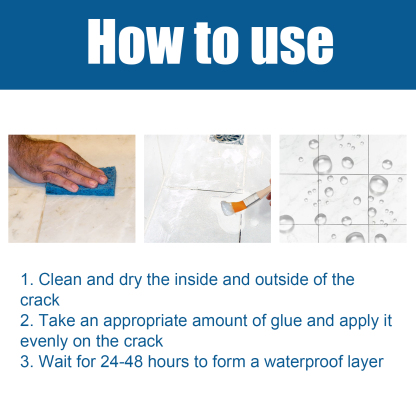 How to use

1. Clean and dry the inside and outside of the crack
2. Take an appropriate amount of glue and apply it evenly on the crack
3. Wait for 24-48 hours to form a waterproof layer