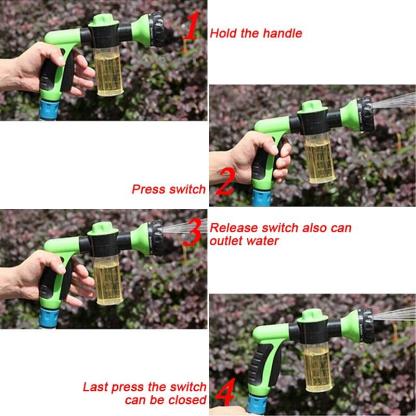 1 Hold the handle

Press switch 2

3 Release switch also can outlet water

Last press the switch can be closed 4