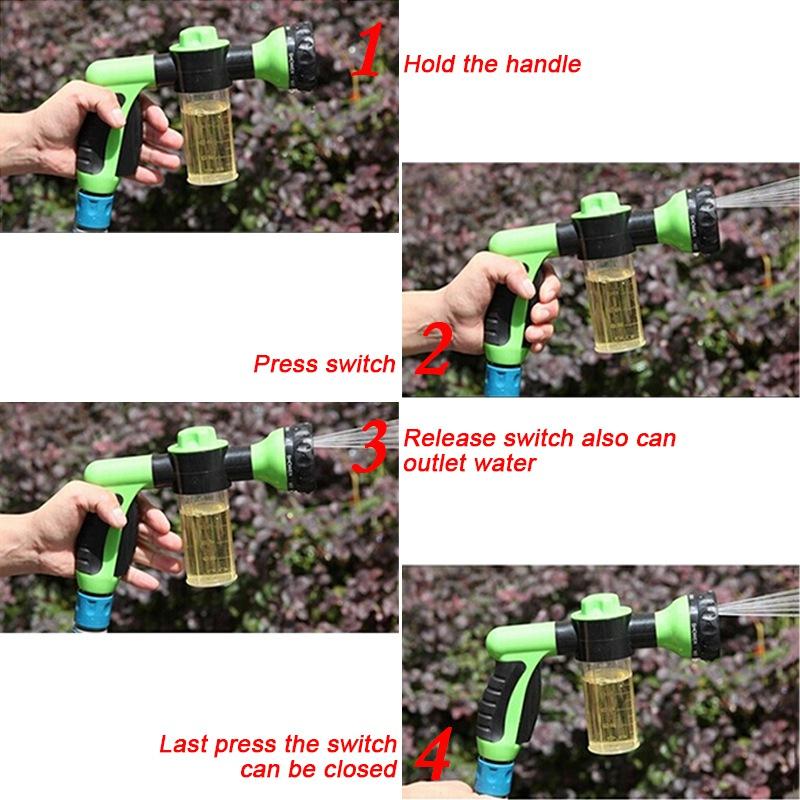 1 Hold the handle

Press switch 2

3 Release switch also can outlet water

Last press the switch can be closed 4