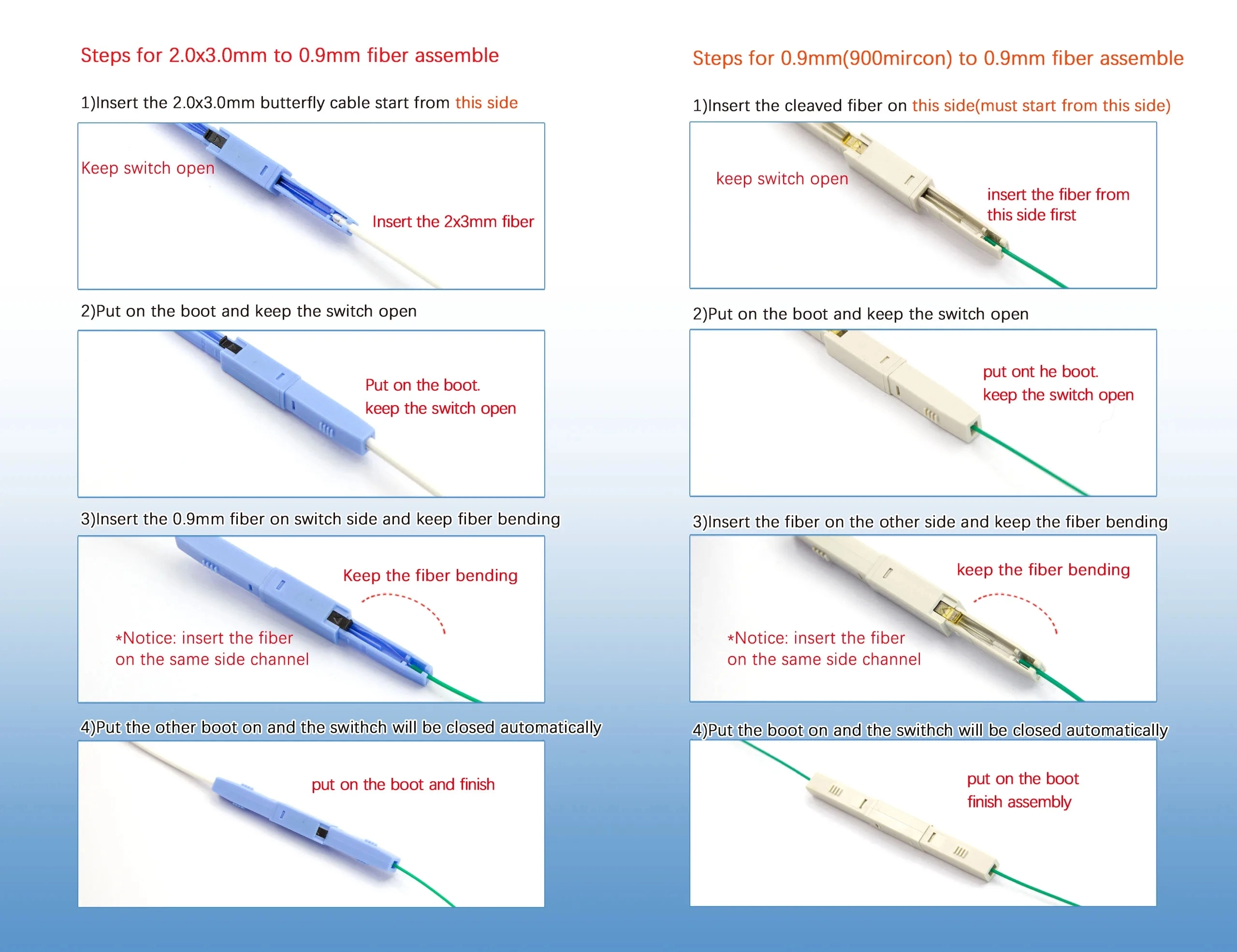 Steps for 2.0x3.0mm to 0.9mm fiber assemble

1)Insert the 2.0x3.0mm butterfly cable start from this side

Keep switch open

Insert the 2x3mm fiber

2)Put on the boot and keep the switch open

Put on the boot.
keep the switch open

3)Insert the 0.9mm fiber on switch side and keep fiber bending

Keep the fiber bending

*Notice: insert the fiber on the same side channel

4)Put the other boot on and the swithch will be closed automatically

put on the boot and finish

Steps for 0.9mm(900mircon) to 0.9mm fiber assemble

1)Insert the cleaved fiber on this side(must start from this side)

keep switch open

insert the fiber from this side first

2)Put on the boot and keep the switch open

put ont he boot.
keep the switch open

3)Insert the fiber on the other side and keep the fiber bending

keep the fiber bending

*Notice: insert the fiber on the same side channel

4)Put the boot on and the swithch will be closed automatically

put on the boot
finish assembly