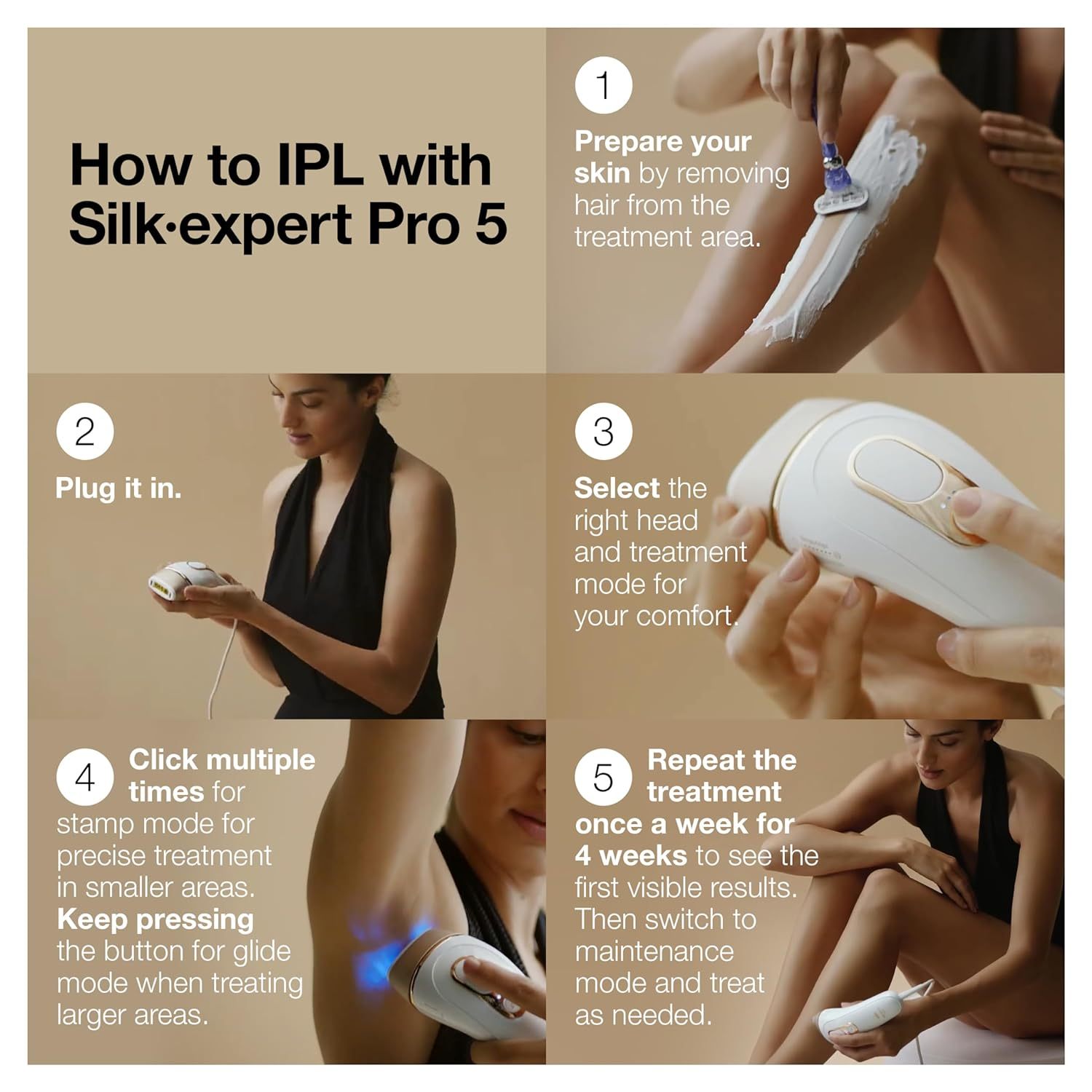 How to IPL with Silk·expert Pro 5

1
Prepare your skin by removing hair from the treatment area.

2
Plug it in.

3
Select the right head and treatment mode for your comfort.

4
Click multiple times for stamp mode for precise treatment in smaller areas. Keep pressing the button for glide mode when treating larger areas.

5
Repeat the treatment once a week for 4 weeks to see the first visible results. Then switch to maintenance mode and treat as needed.