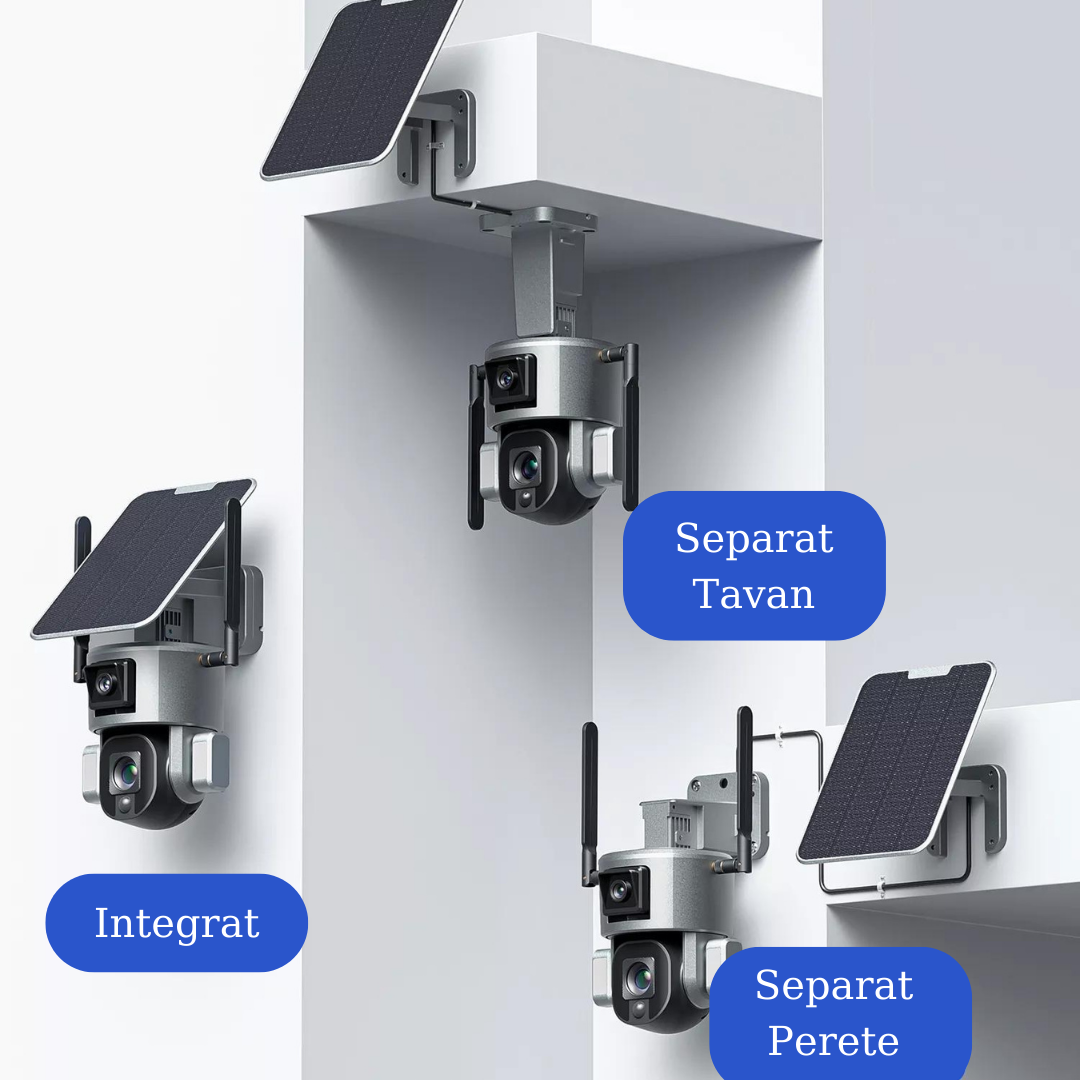 Separat Tavan

Integrat

Separat Perete