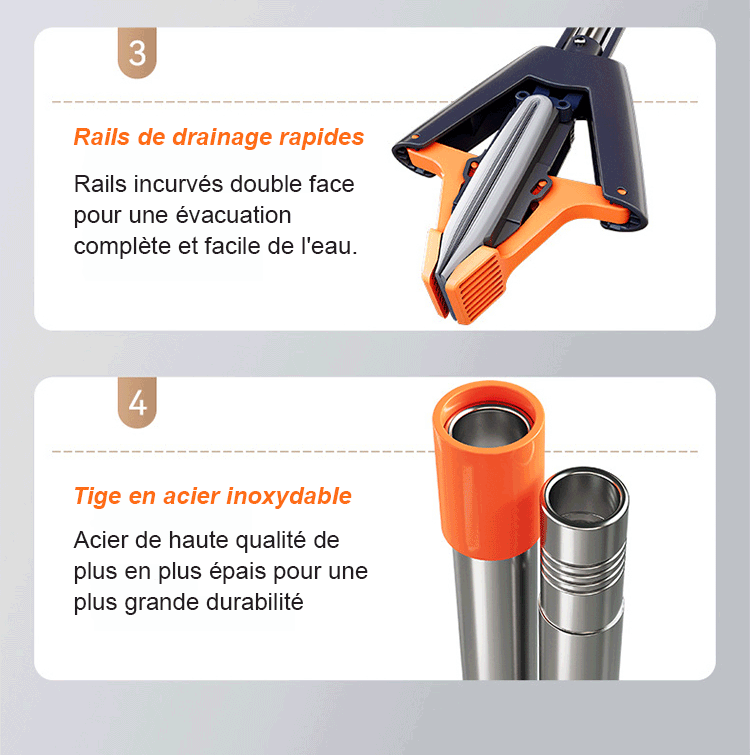 3

Rails de drainage rapides

Rails incurvés double face pour une évacuation complète et facile de l'eau.

4

Tige en acier inoxydable

Acier de haute qualité de plus en plus épais pour une plus grande durabilité