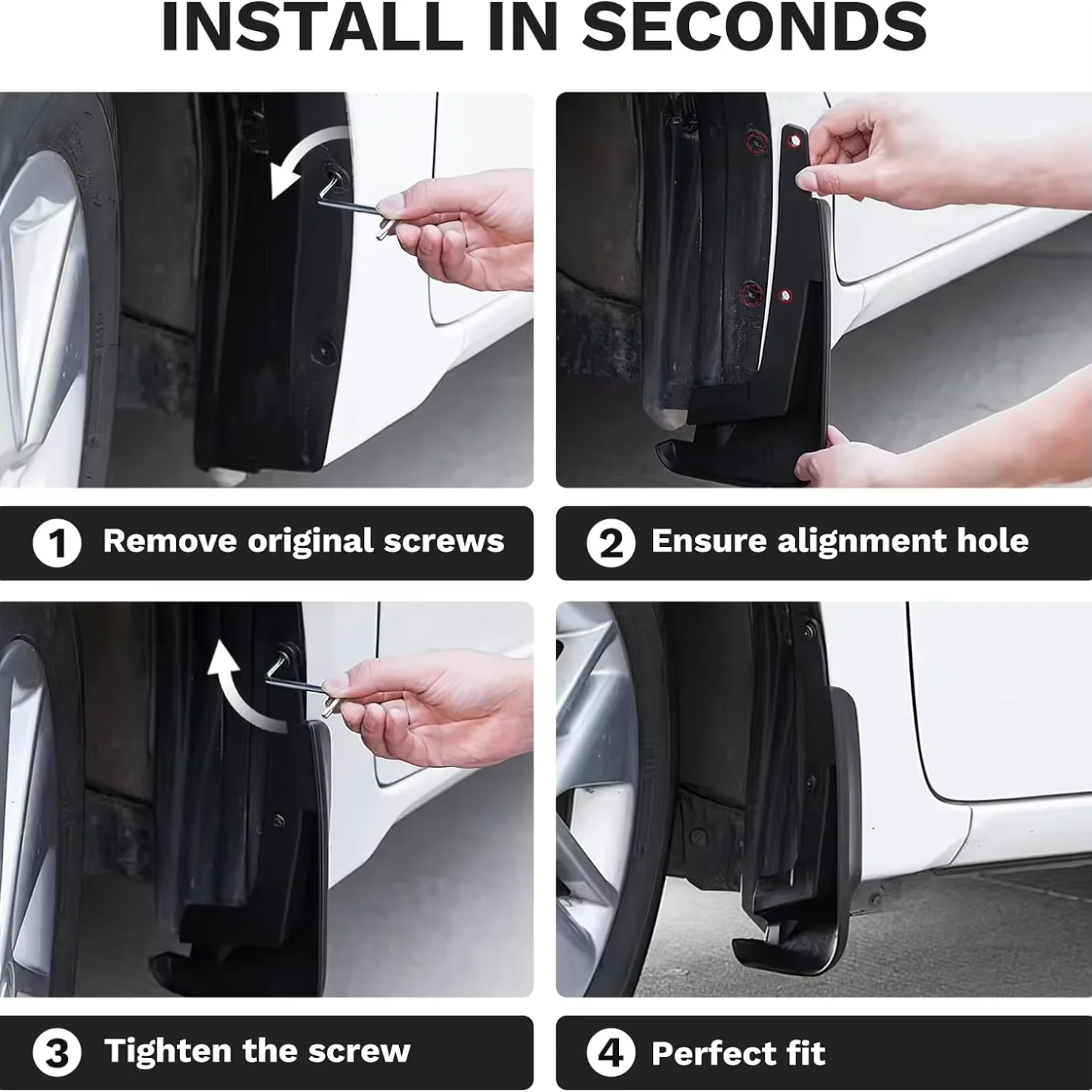 INSTALL IN SECONDS

1 Remove original screws

2 Ensure alignment hole

3 Tighten the screw

4 Perfect fit