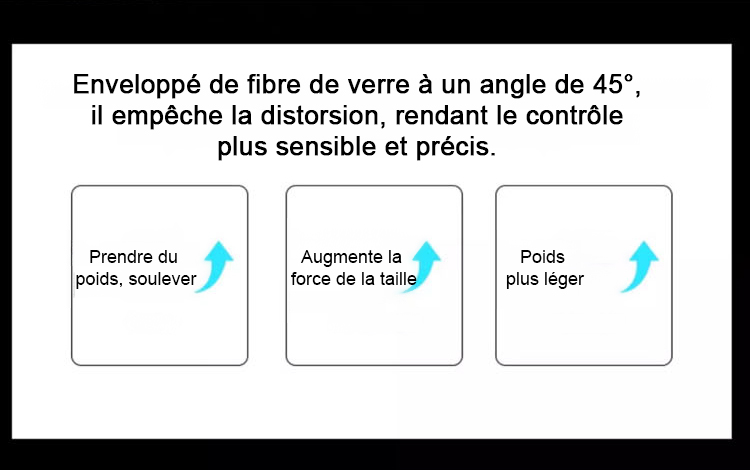 Enveloppé de fibre de verre à un angle de 45°, il empêche la distorsion, rendant le contrôle plus sensible et précis.

Prendre du poids, soulever

Augmente la force de la taille

Poids plus léger