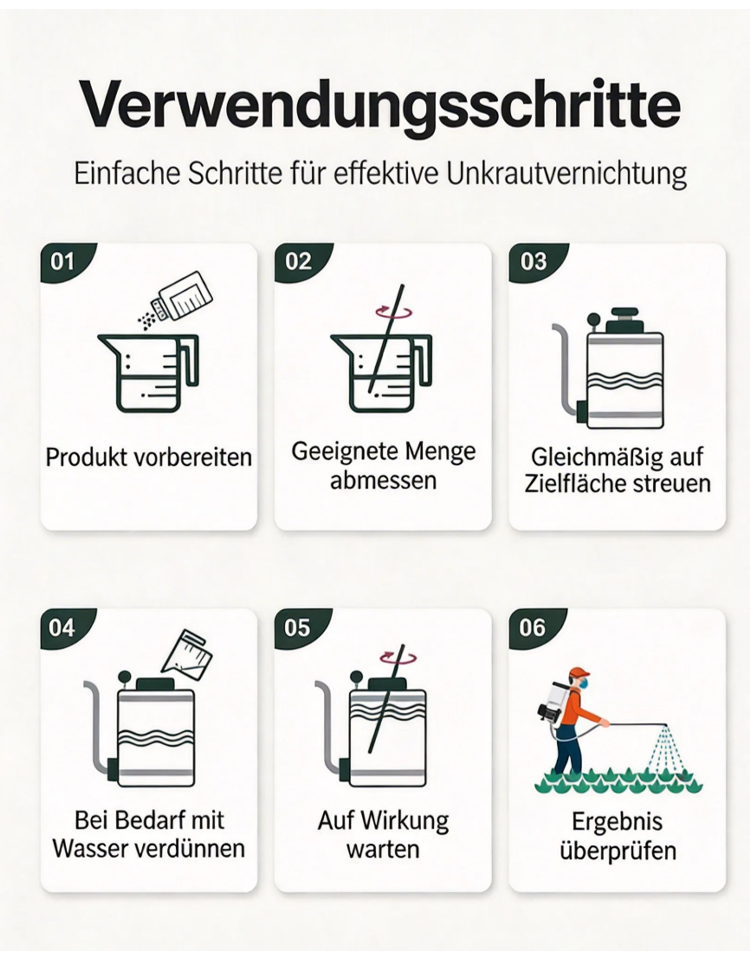 Verwendungsschritte

Einfache Schritte für effektive Unkrautvernichtung

01
Produkt vorbereiten

02
Geeignete Menge abmessen

03
Gleichmäßig auf Zielfläche streuen

04
Bei Bedarf mit Wasser verdünnen

05
Auf Wirkung warten

06
Ergebnis überprüfen