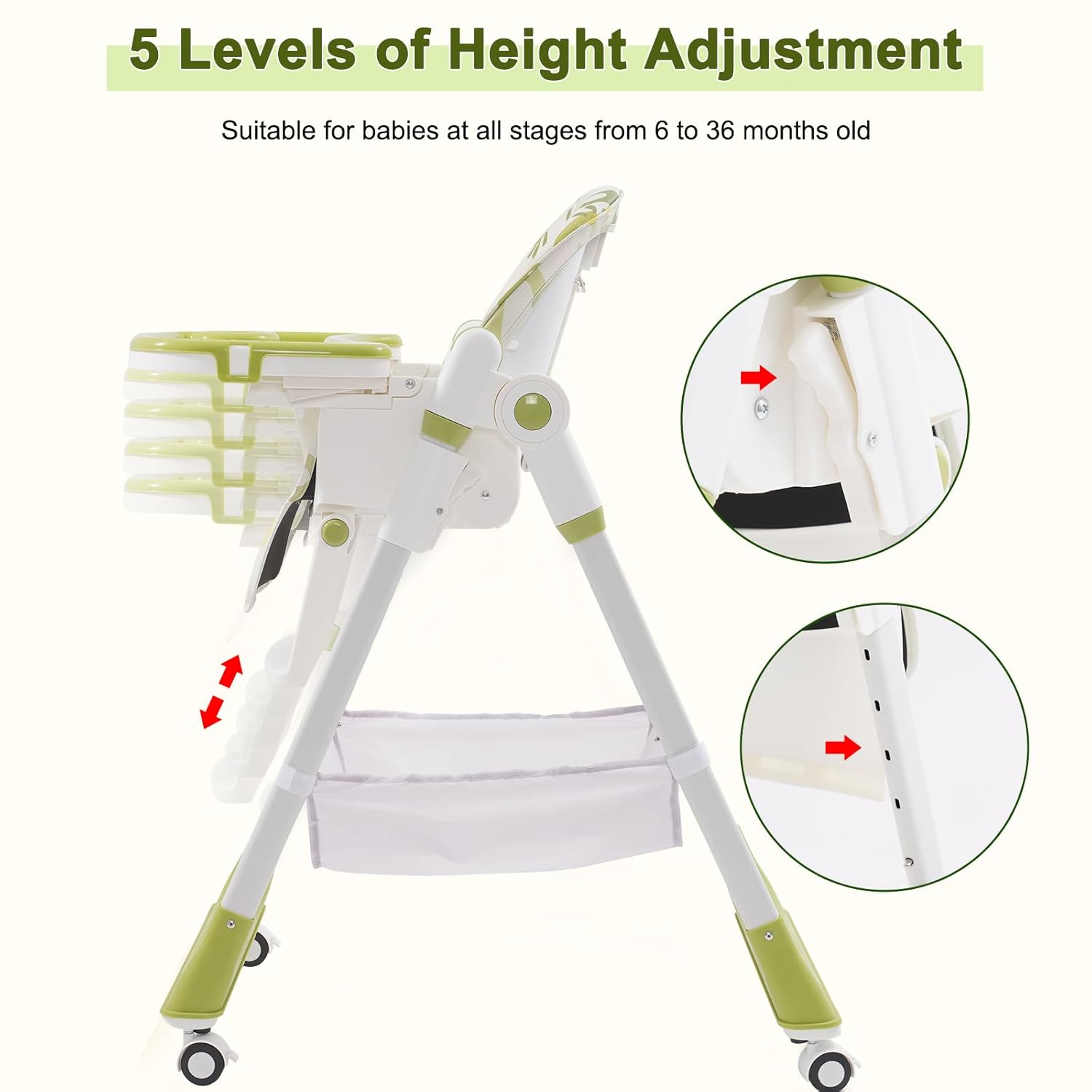 5 Levels of Height Adjustment

Suitable for babies at all stages from 6 to 36 months old