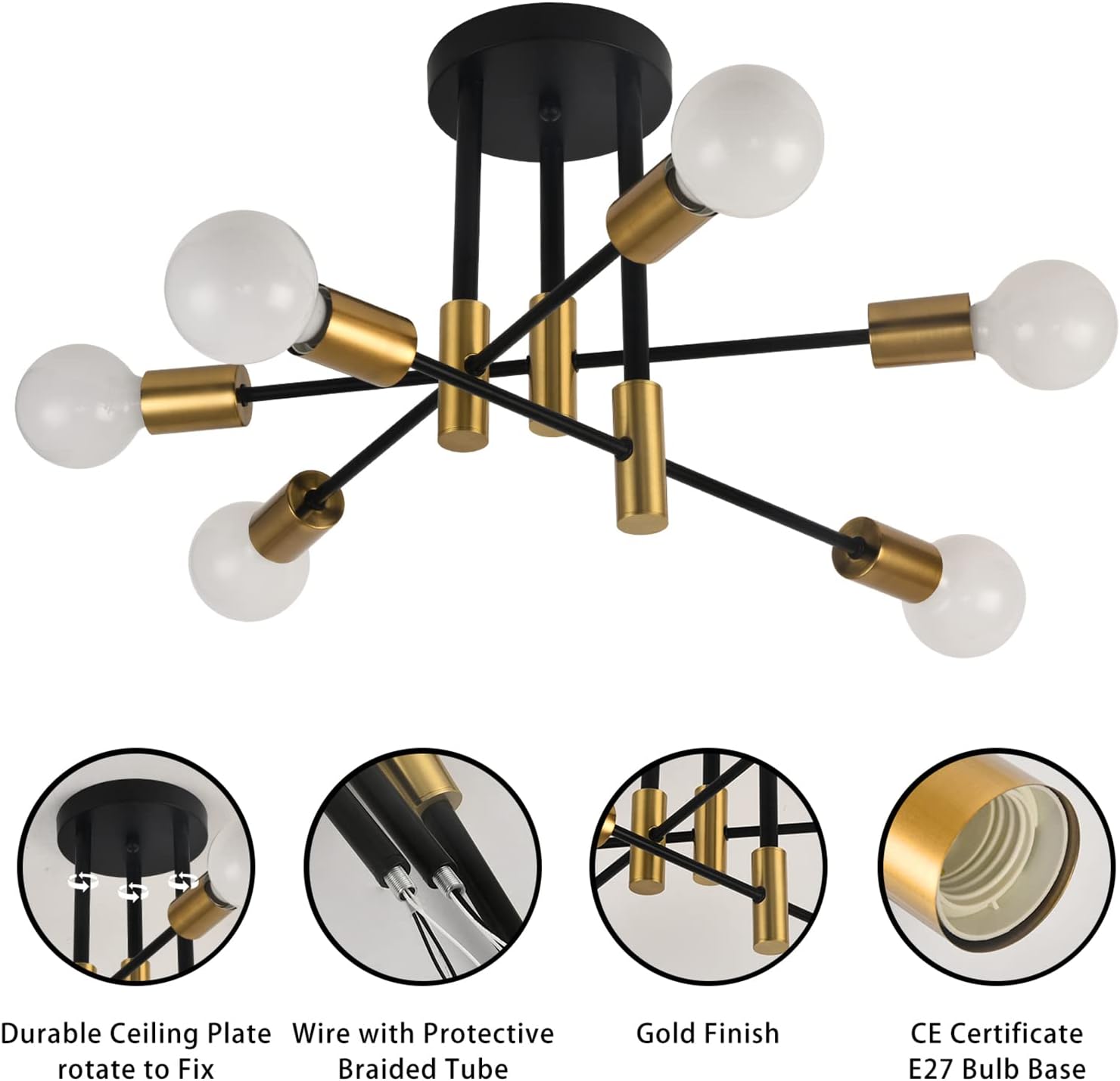 Durable Ceiling Plate rotate to Fix

Wire with Protective Braided Tube

Gold Finish

CE Certificate E27 Bulb Base