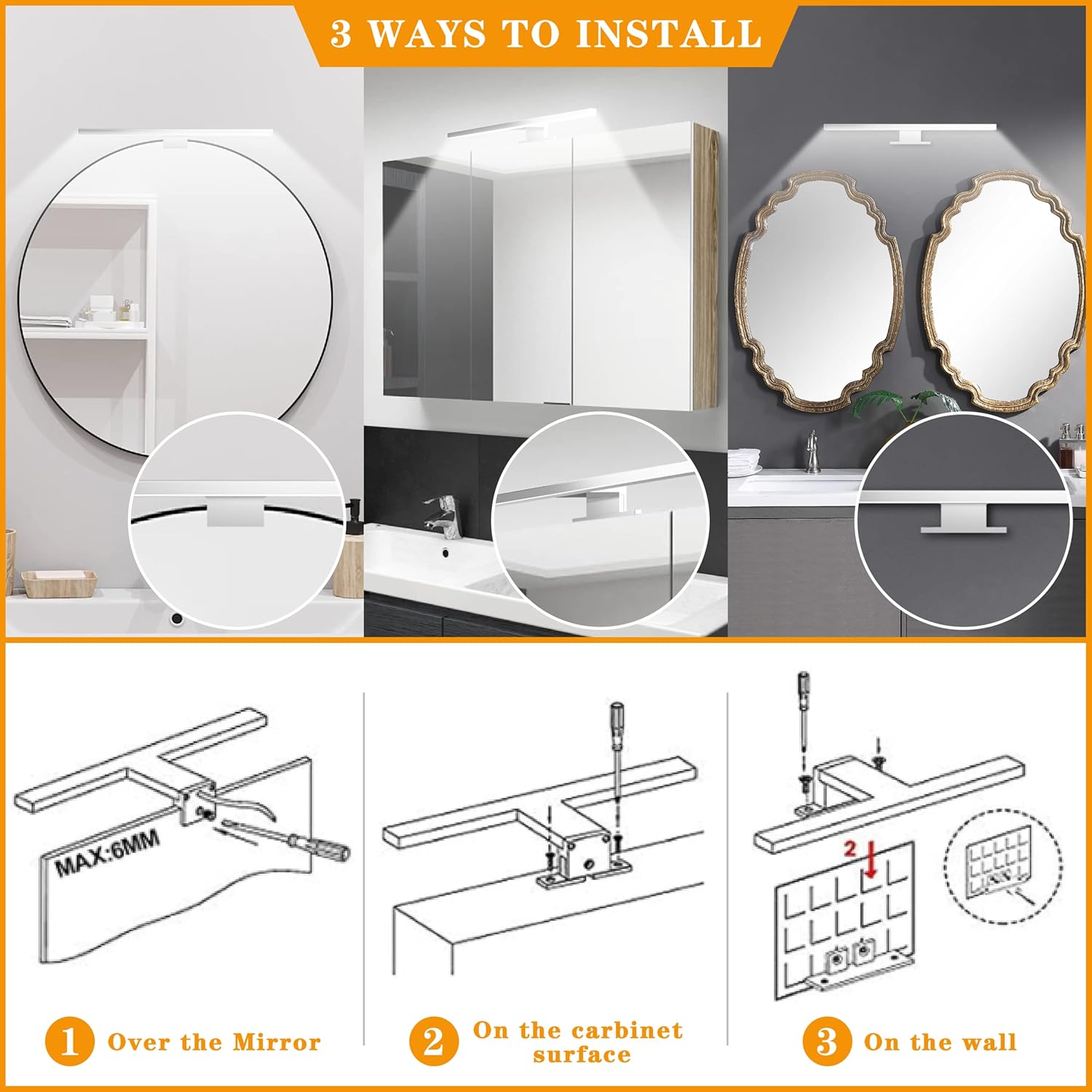 3 WAYS TO INSTALL

MAX:6MM

2

1 Over the Mirror

2 On the carbinet surface

3 On the wall