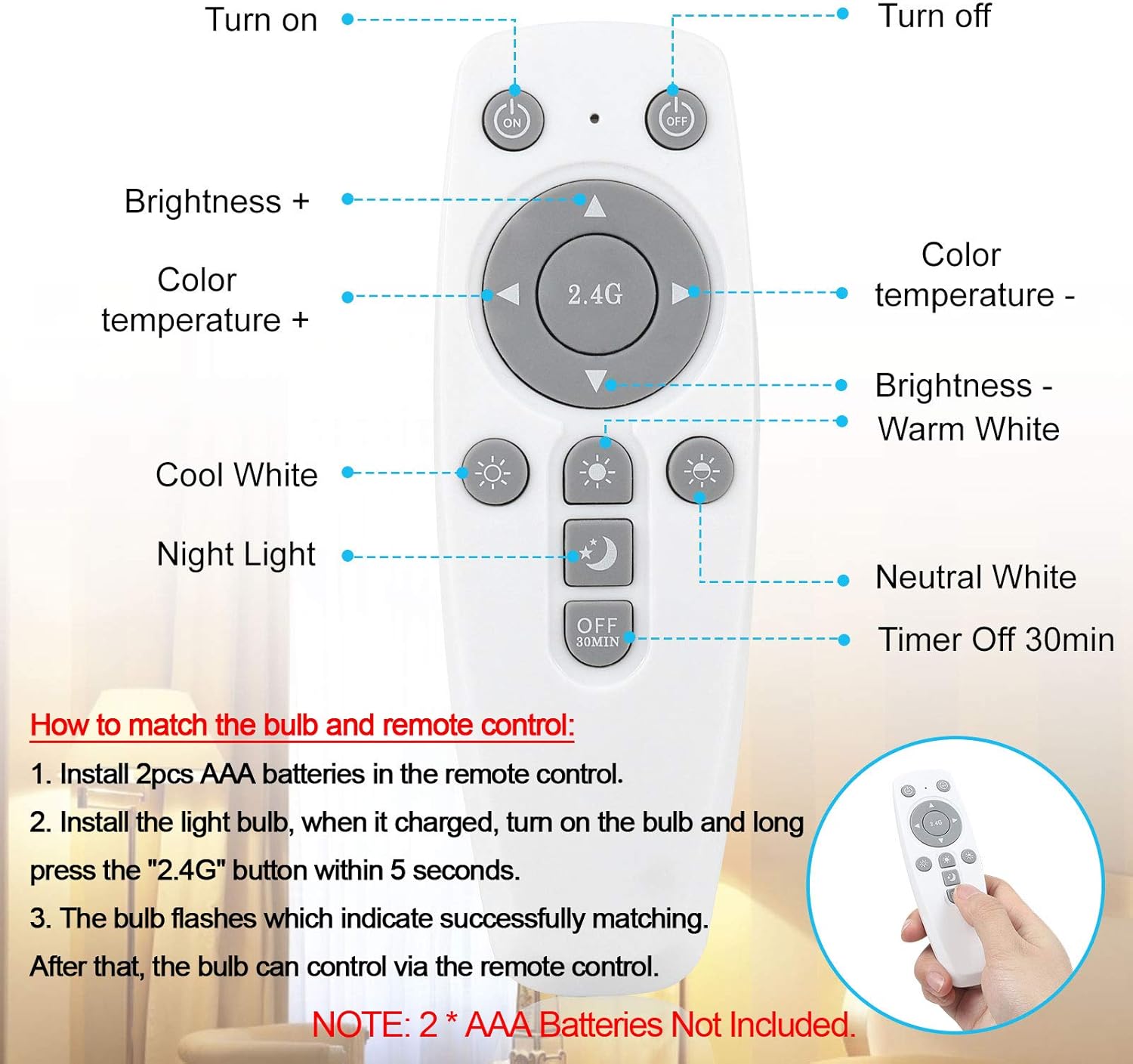 Turn on

Turn off

ON

OFF

Brightness +

Color temperature +

2.4G

Color temperature -

Brightness -

Warm White

Cool White

Night Light

Neutral White

OFF 30MIN

Timer Off 30min

How to match the bulb and remote control:

1. Install 2pcs AAA batteries in the remote control.

2. Install the light bulb, when it charged, turn on the bulb and long press the "2.4G" button within 5 seconds.

3. The bulb flashes which indicate successfully matching. After that, the bulb can control via the remote control.

NOTE: 2 * AAA Batteries Not Included.