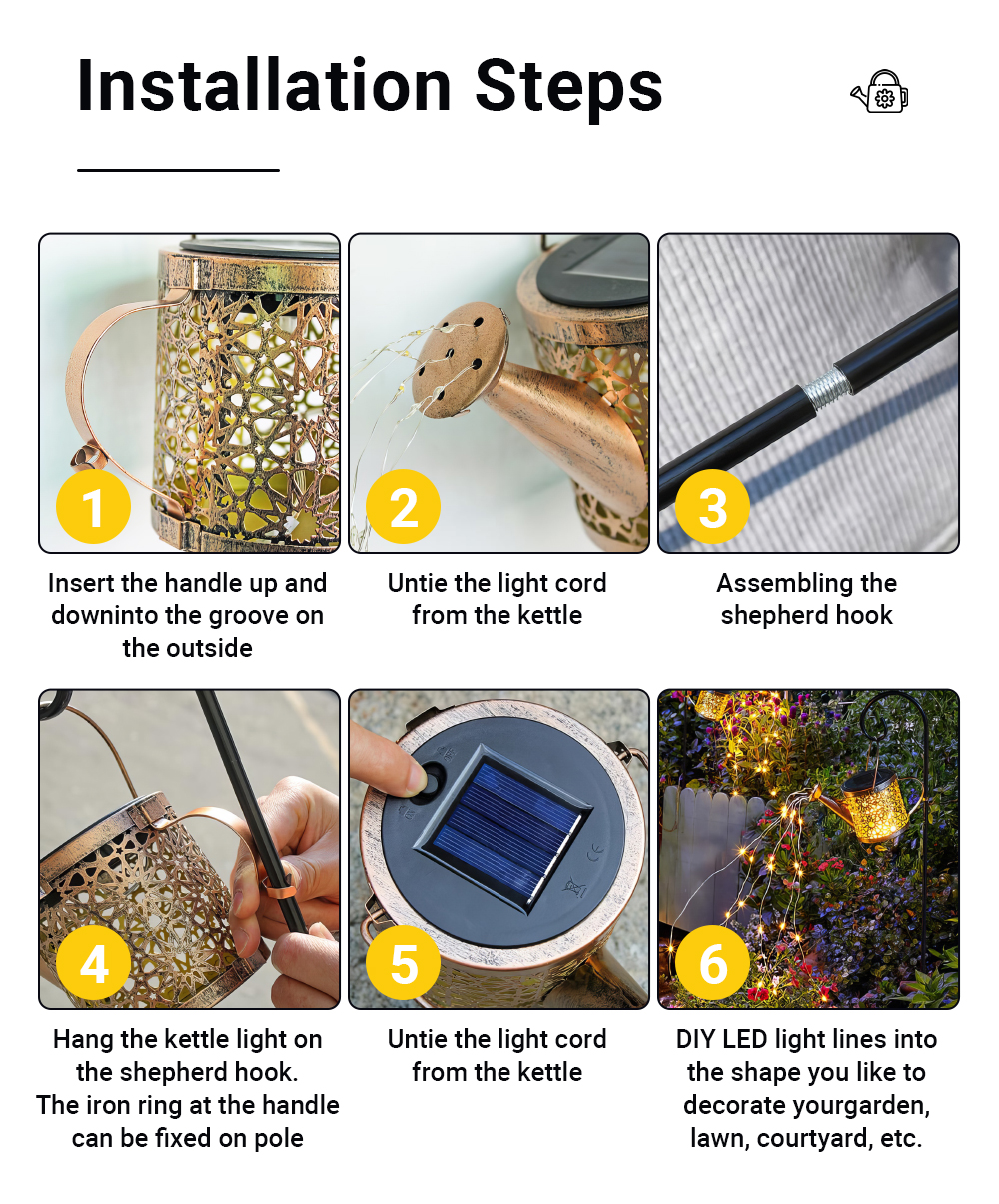 Installation Steps

1

Insert the handle up and downinto the groove on the outside

2

Untie the light cord from the kettle

3

Assembling the shepherd hook

4

Hang the kettle light on the shepherd hook. The iron ring at the handle can be fixed on pole

5

Untie the light cord from the kettle

6

DIY LED light lines into the shape you like to decorate yourgarden, lawn, courtyard, etc.