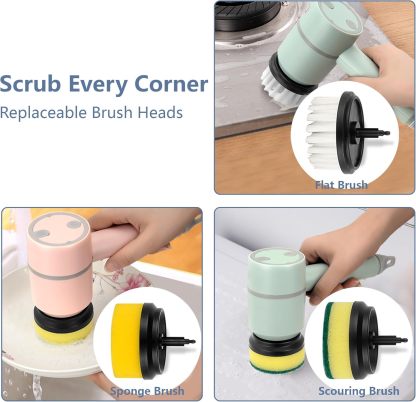 Scrub Every Corner
Replaceable Brush Heads

Flat Brush

Sponge Brush

Scouring Brush