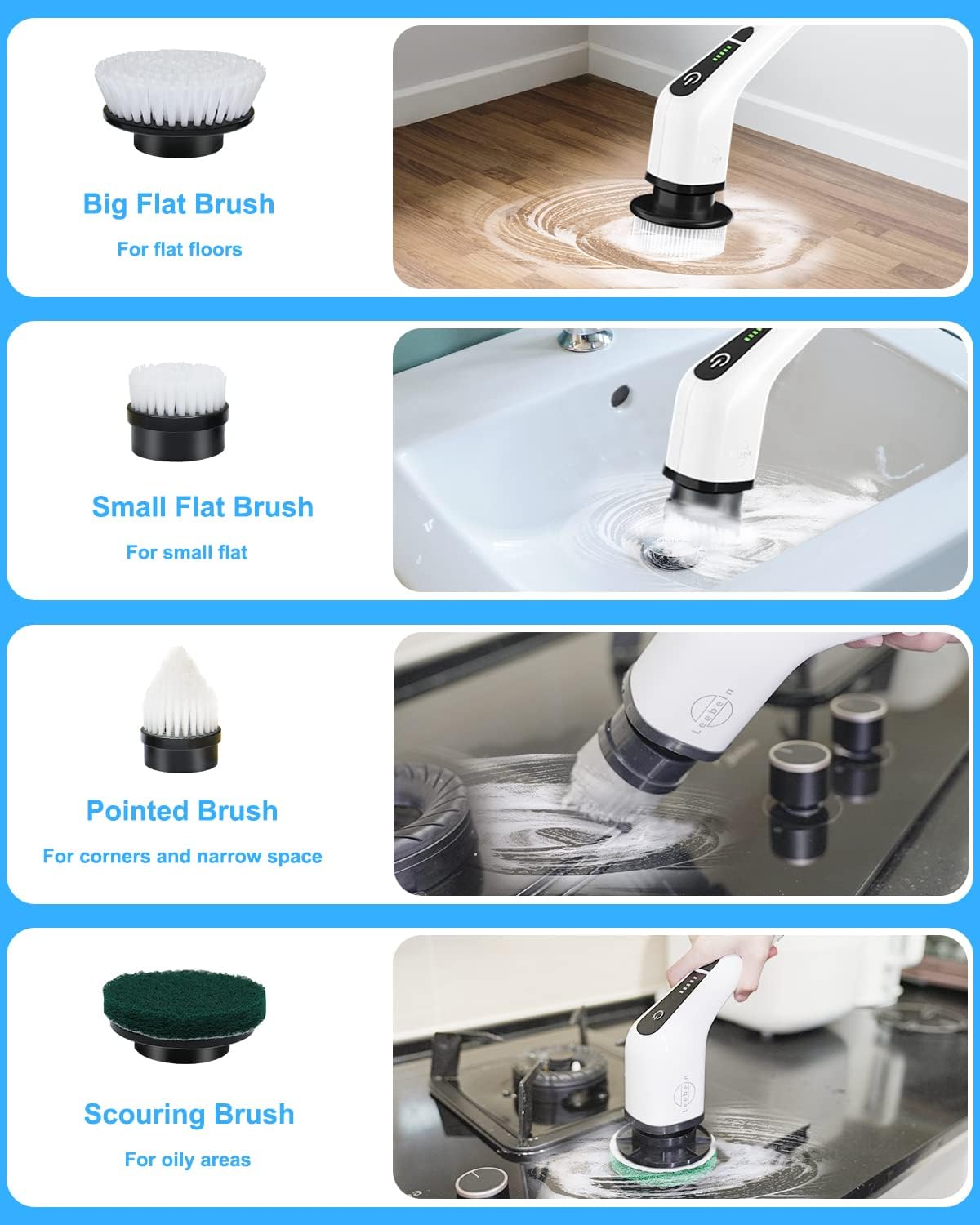 Big Flat Brush

For flat floors

Small Flat Brush

For small flat

Pointed Brush

For corners and narrow space

Leebein

Scouring Brush

For oily areas

Leebein