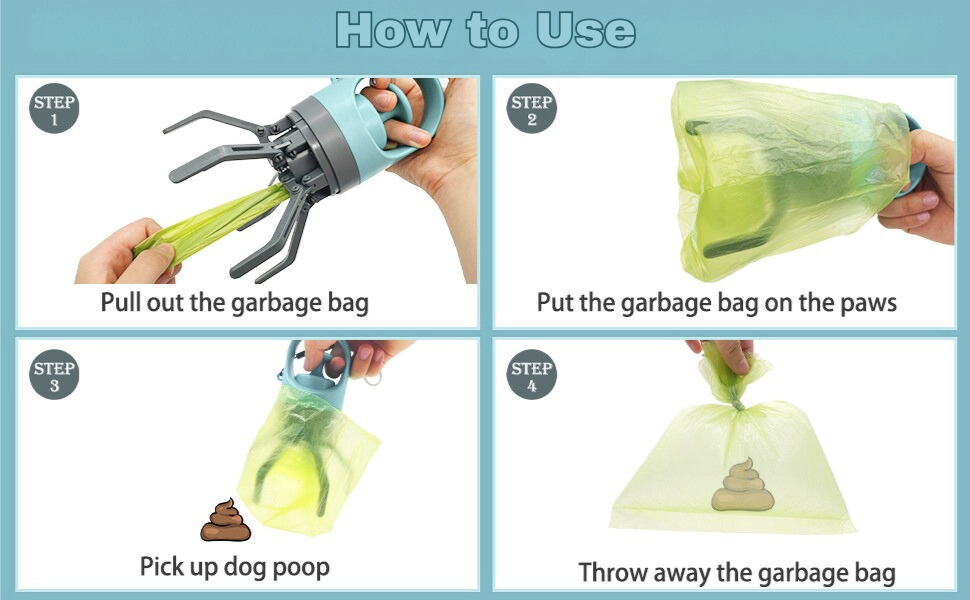 How to Use

STEP 1

Pull out the garbage bag

STEP 2

Put the garbage bag on the paws

STEP 3

Pick up dog poop

STEP 4

Throw away the garbage bag