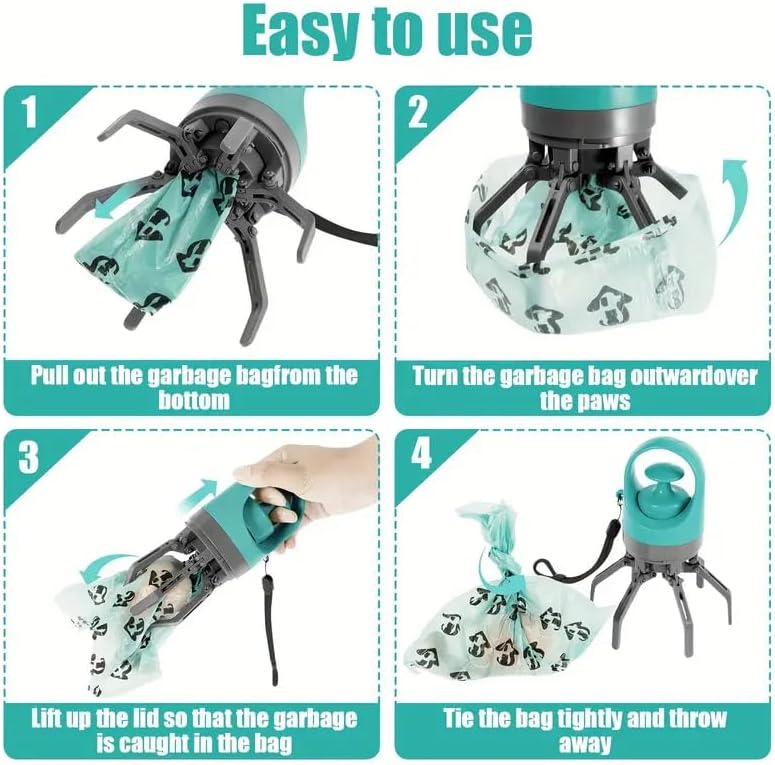 Easy to use

1

Pull out the garbage bagfrom the bottom

2

Turn the garbage bag outwardover the paws

3

Lift up the lid so that the garbage is caught in the bag

4

Tie the bag tightly and throw away