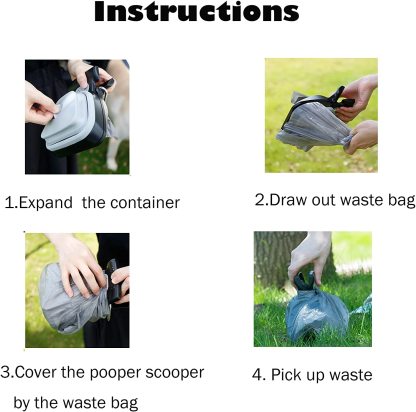 Instructions

1.Expand  the container

2.Draw out waste bag

3.Cover the pooper scooper by the waste bag

4. Pick up waste