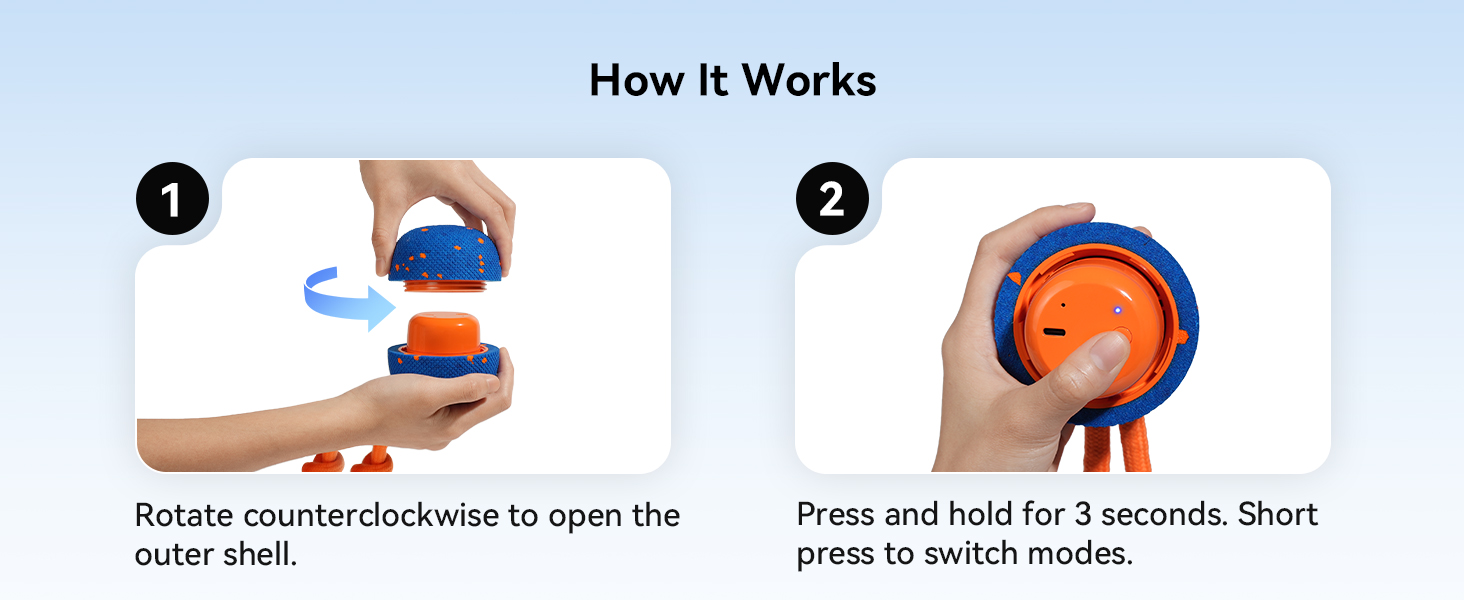 How It Works

1

Rotate counterclockwise to open the outer shell.

2

Press and hold for 3 seconds. Short press to switch modes.