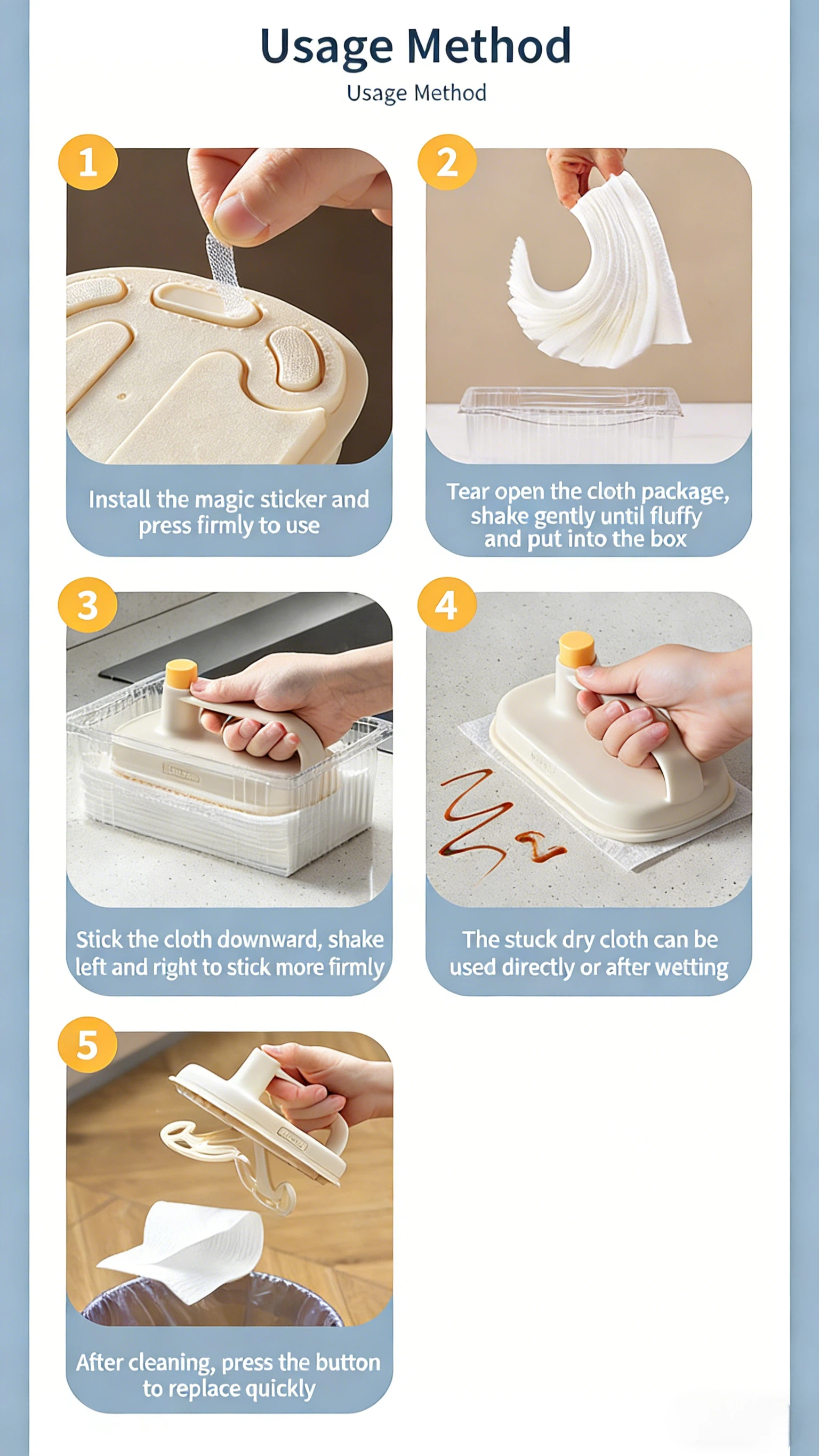 Usage Method

Usage Method

1

Install the magic sticker and press firmly to use

2

Tear open the cloth package, shake gently until fluffy and put into the box

3

Stick the cloth downward, shake left and right to stick more firmly

4

The stuck dry cloth can be used directly or after wetting

5

After cleaning, press the button to replace quickly