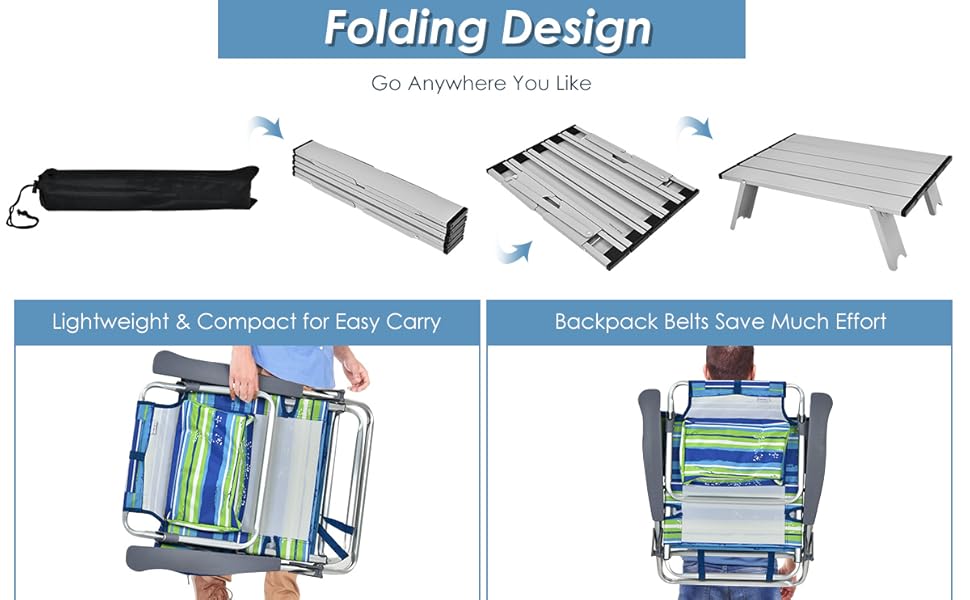 Folding Design

Go Anywhere You Like

Lightweight & Compact for Easy Carry

Backpack Belts Save Much Effort