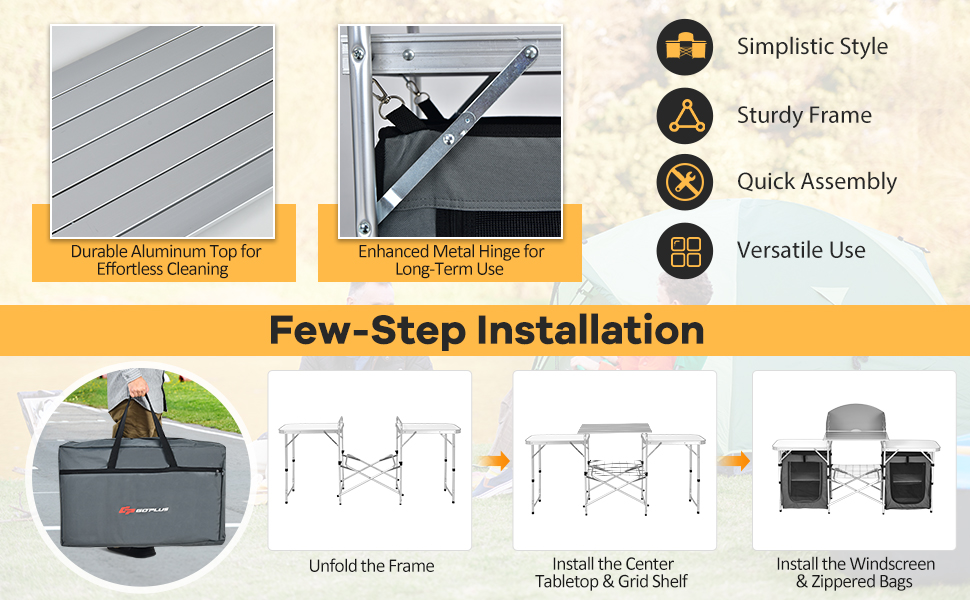 Durable Aluminum Top for Effortless Cleaning

Enhanced Metal Hinge for Long-Term Use

Simplistic Style

Sturdy Frame

Quick Assembly

Versatile Use

Few-Step Installation

GOPLUS

Unfold the Frame

Install the Center Tabletop & Grid Shelf

Install the Windscreen & Zippered Bags