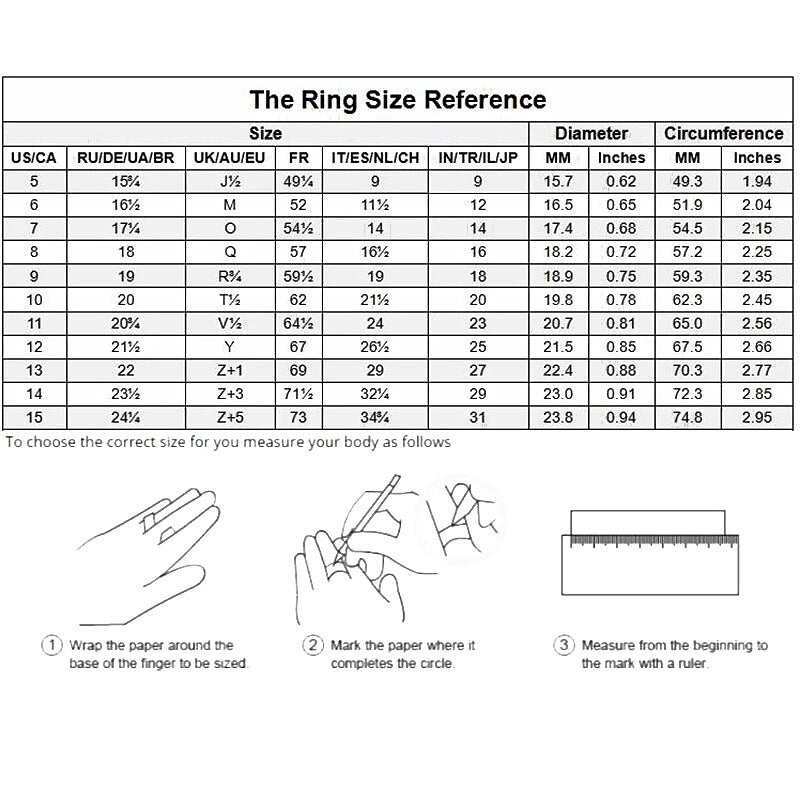 The Ring Size Reference

| Size | | | | | | Diameter | | Circumference | |
|---|---|---|---|---|---|---|---|---|---|
| US/CA | RU/DE/UA/BR | UK/AU/EU | FR | IT/ES/NL/CH | IN/TR/IL/JP | MM | Inches | MM | Inches |
| 5 | 15¾ | J½ | 49¼ | 9 | 9 | 15.7 | 0.62 | 49.3 | 1.94 |
| 6 | 16½ | M | 52 | 11½ | 12 | 16.5 | 0.65 | 51.9 | 2.04 |
| 7 | 17¼ | O | 54½ | 14 | 14 | 17.4 | 0.68 | 54.5 | 2.15 |
| 8 | 18 | Q | 57 | 16½ | 16 | 18.2 | 0.72 | 57.2 | 2.25 |
| 9 | 19 | R¾ | 59½ | 19 | 18 | 18.9 | 0.75 | 59.3 | 2.35 |
| 10 | 20 | T½ | 62 | 21½ | 20 | 19.8 | 0.78 | 62.3 | 2.45 |
| 11 | 20¾ | V½ | 64½ | 24 | 23 | 20.7 | 0.81 | 65.0 | 2.56 |
| 12 | 21½ | Y | 67 | 26½ | 25 | 21.5 | 0.85 | 67.5 | 2.66 |
| 13 | 22 | Z+1 | 69 | 29 | 27 | 22.4 | 0.88 | 70.3 | 2.77 |
| 14 | 23½ | Z+3 | 71½ | 32¼ | 29 | 23.0 | 0.91 | 72.3 | 2.85 |
| 15 | 24¼ | Z+5 | 73 | 34¾ | 31 | 23.8 | 0.94 | 74.8 | 2.95 |

To choose the correct size for you measure your body as follows

① Wrap the paper around the base of the finger to be sized.

② Mark the paper where it completes the circle.

③ Measure from the beginning to the mark with a ruler.