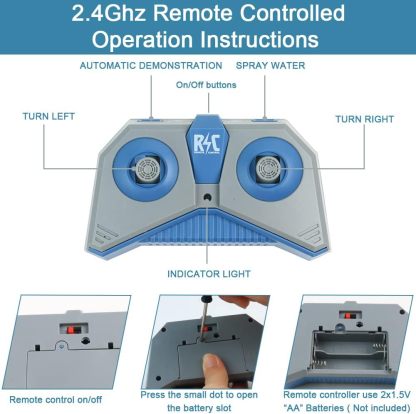 2.4Ghz Remote Controlled Operation Instructions

AUTOMATIC DEMONSTRATION

SPRAY WATER

On/Off buttons

TURN LEFT

TURN RIGHT

R/C

INDICATOR LIGHT

Remote control on/off

Press the small dot to open the battery slot

Remote controller use 2x1.5V "AA" Batteries ( Not included)