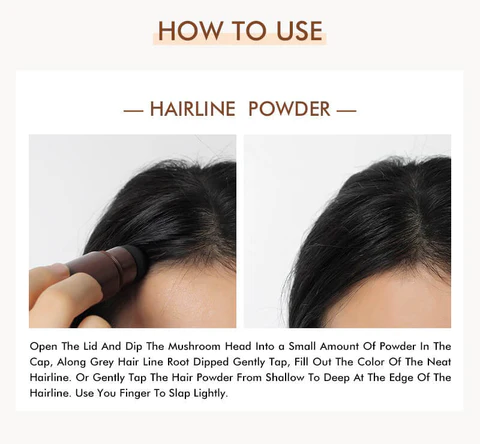 HOW TO USE

— HAIRLINE POWDER —

Open The Lid And Dip The Mushroom Head Into a Small Amount Of Powder In The Cap, Along Grey Hair Line Root Dipped Gently Tap, Fill Out The Color Of The Neat Hairline. Or Gently Tap The Hair Powder From Shallow To Deep At The Edge Of The Hairline. Use You Finger To Slap Lightly.