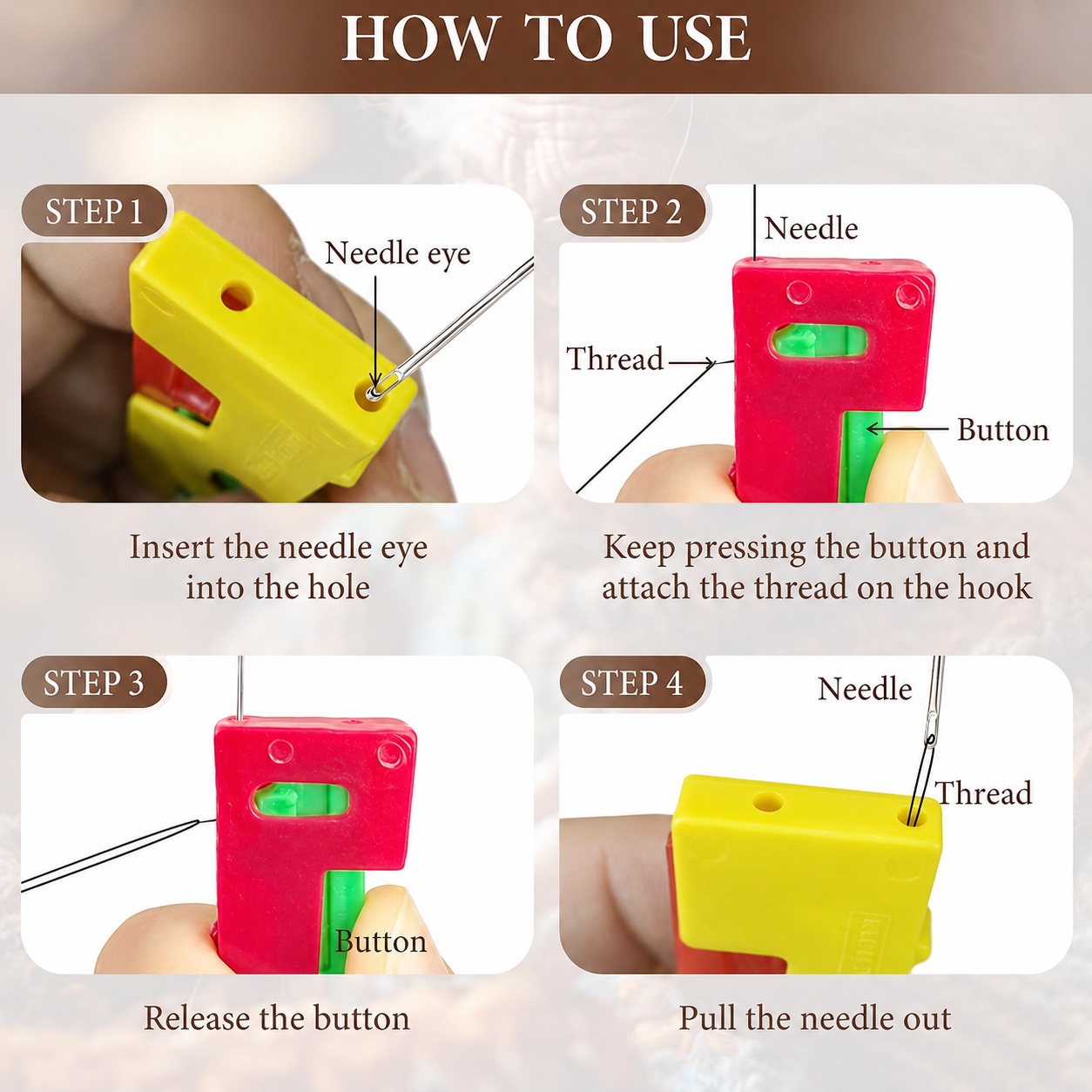 HOW TO USE

STEP 1

Needle eye

Insert the needle eye into the hole

STEP 2

Needle

Thread

Button

Keep pressing the button and attach the thread on the hook

STEP 3

Button

Release the button

STEP 4

Needle

Thread

Pull the needle out