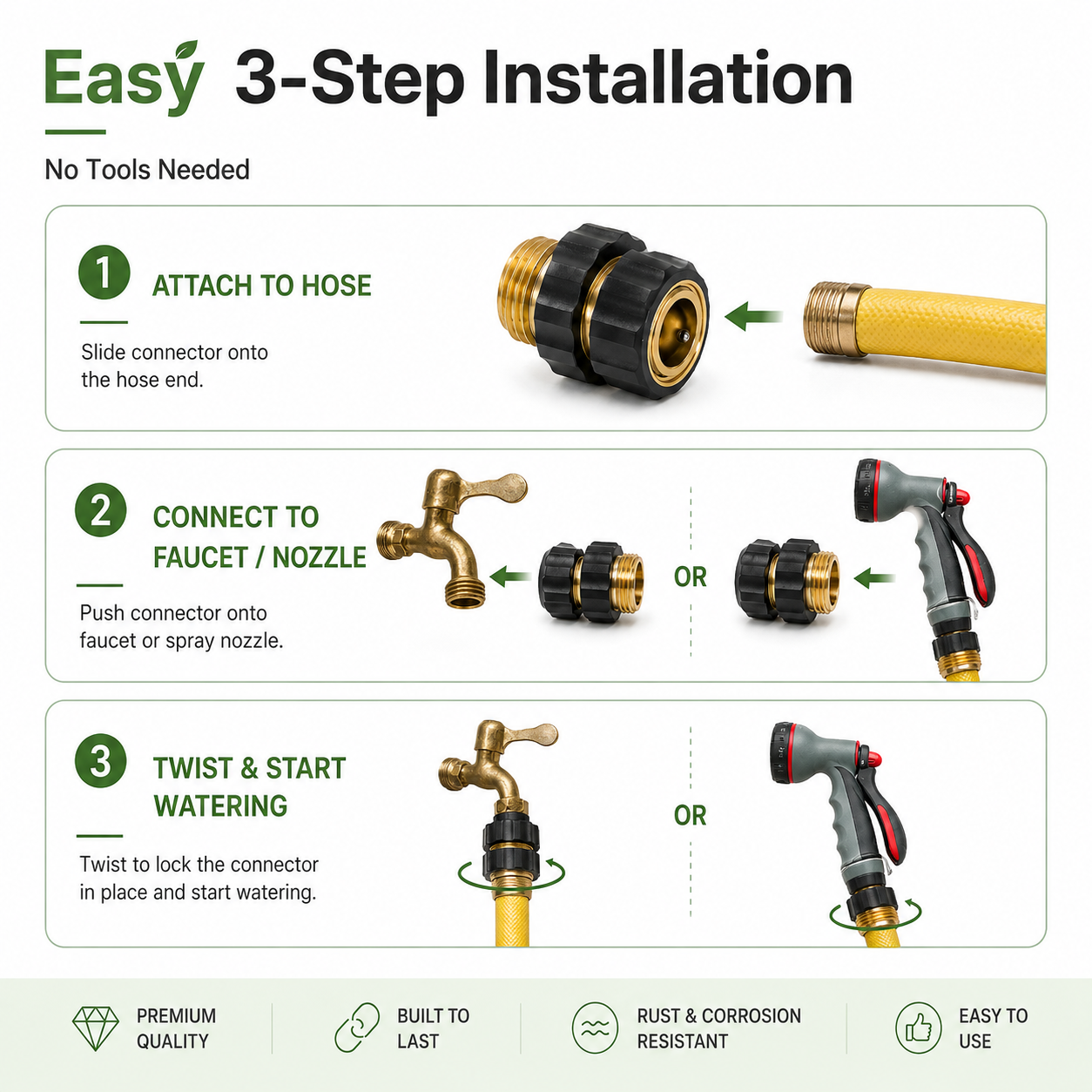 Easy 3-Step Installation

No Tools Needed

1 ATTACH TO HOSE

Slide connector onto the hose end.

2 CONNECT TO FAUCET / NOZZLE

Push connector onto faucet or spray nozzle.

OR

3 TWIST & START WATERING

Twist to lock the connector in place and start watering.

OR

PREMIUM QUALITY

BUILT TO LAST

RUST & CORROSION RESISTANT

EASY TO USE