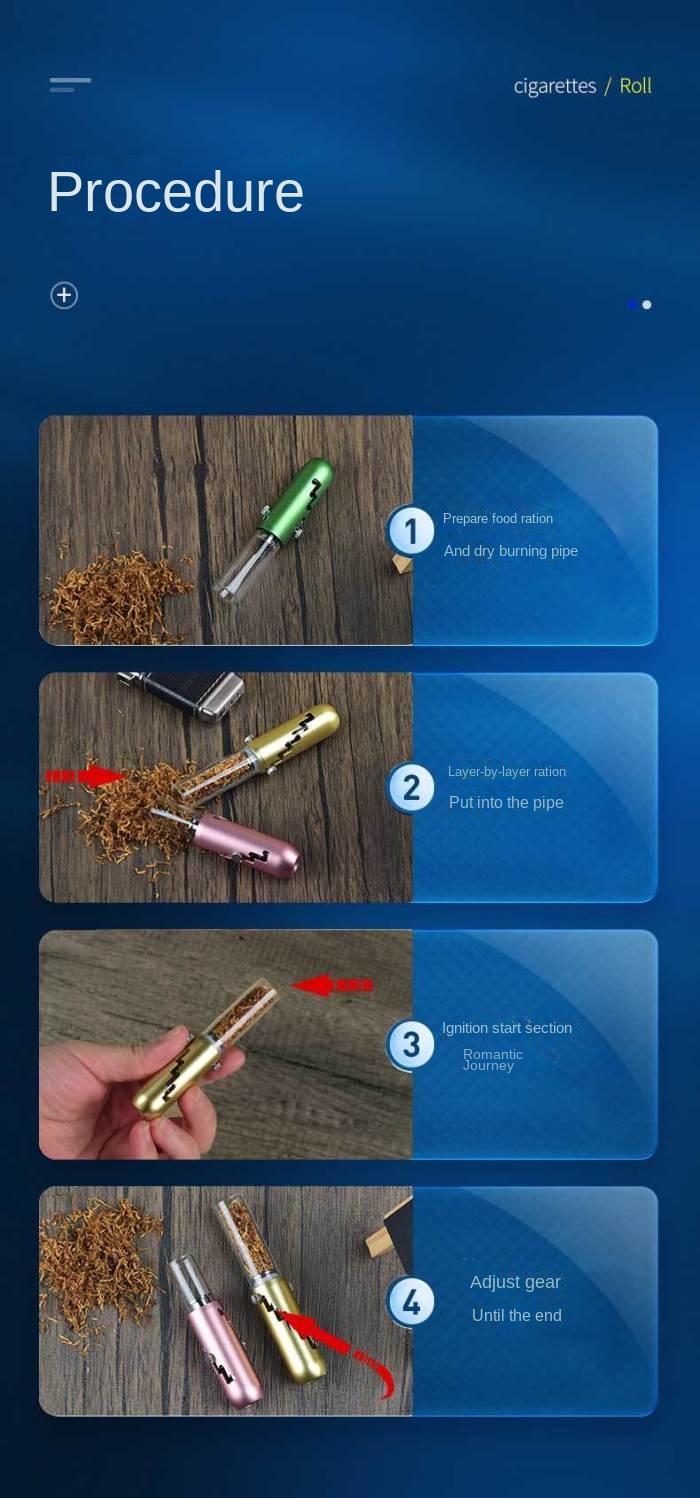 cigarettes / Roll

Procedure

1 Prepare food ration

And dry burning pipe

2 Layer-by-layer ration

Put into the pipe

3 Ignition start section

Romantic Journey

4 Adjust gear

Until the end