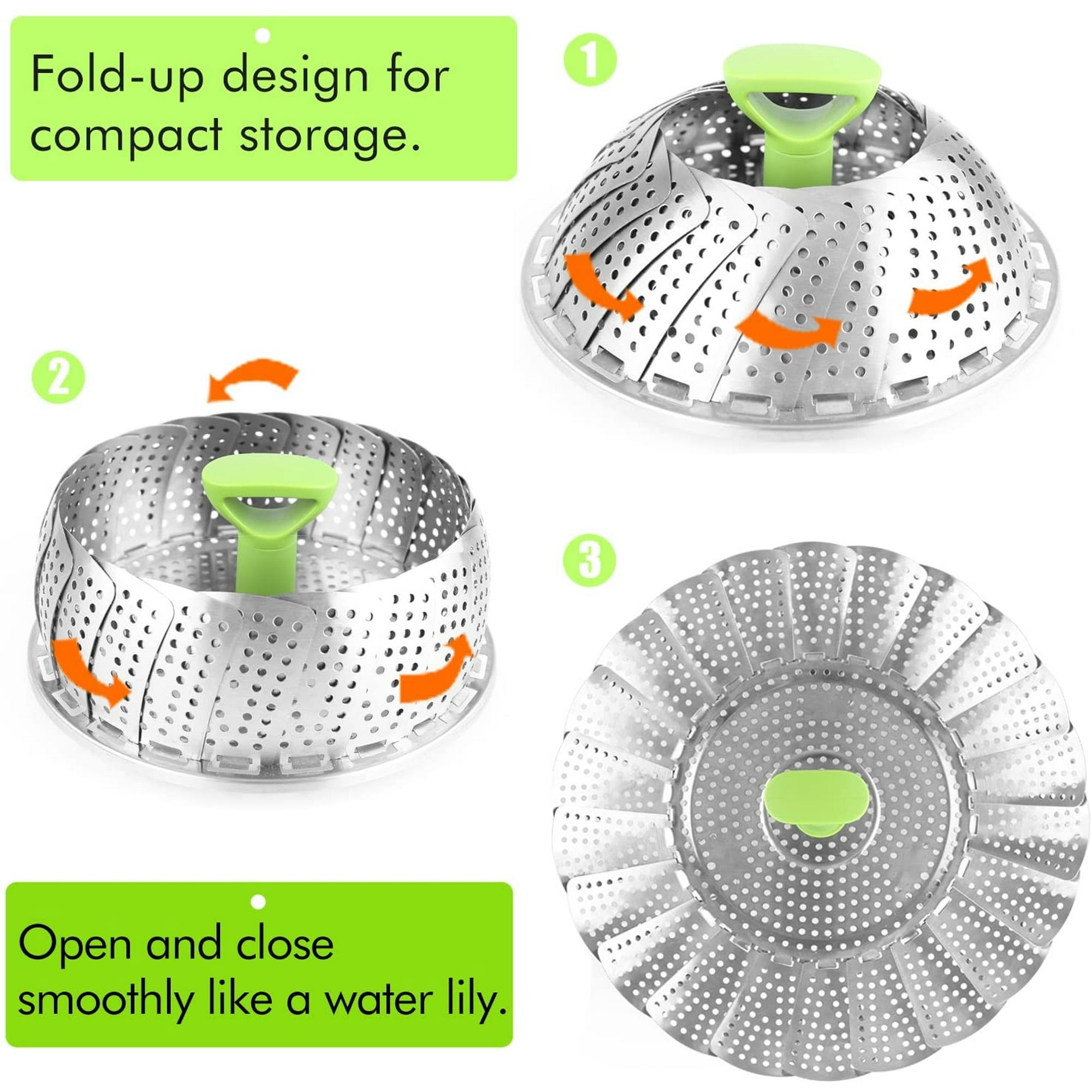 Fold-up design for compact storage.

1

2

3

Open and close smoothly like a water lily.