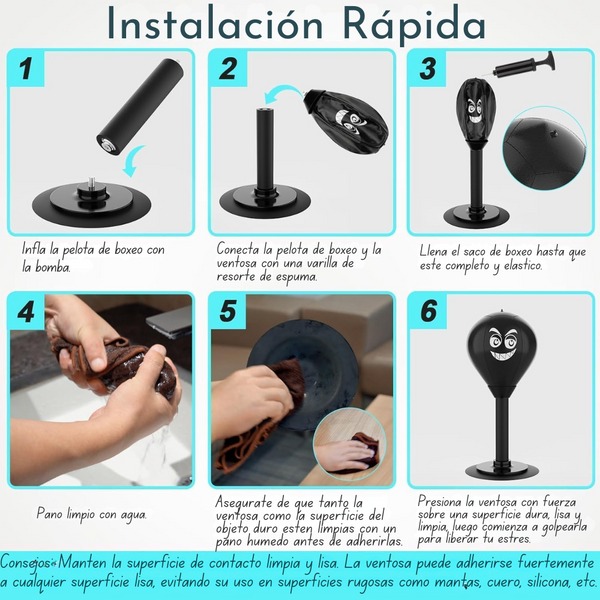 Instalación Rápida

1

Infla la pelota de boxeo con la bomba.

2

Conecta la pelota de boxeo y la ventosa con una varilla de resorte de espuma.

3

Llena el saco de boxeo hasta que este completo y elastico.

4

Pano limpio con agua.

5

Asegurate de que tanto la ventosa como la superficie del objeto duro esten limpias con un pano humedo antes de adherirlas.

6

Presiona la ventosa con fuerza sobre una superficie dura, lisa y limpia, luego comienza a golpearla para liberar tu estres.

Consejos: Manten la superficie de contacto limpia y lisa. La ventosa puede adherirse fuertemente a cualquier superficie lisa, evitando su uso en superficies rugosas como mantas, cuero, silicona, etc.