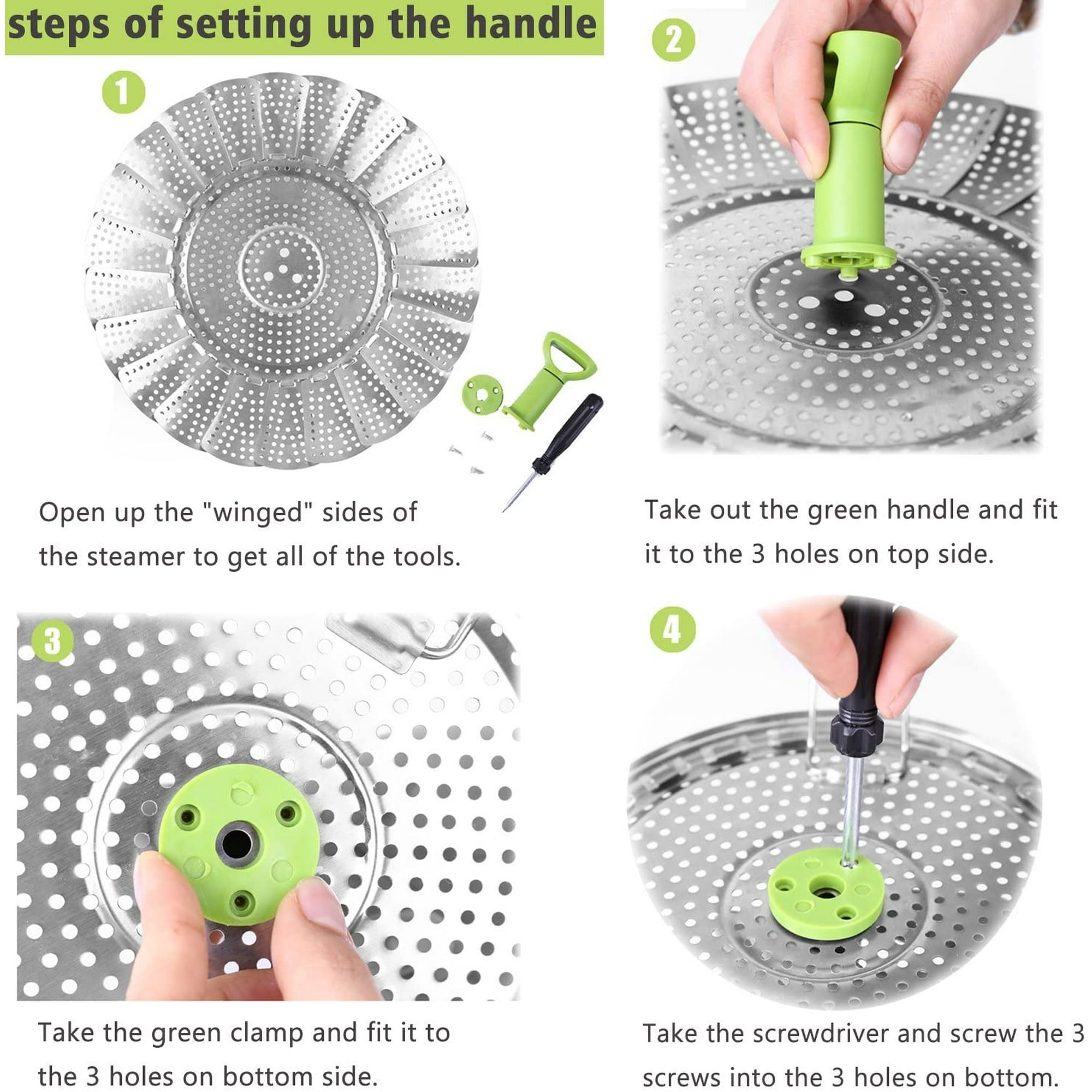 steps of setting up the handle

1

Open up the "winged" sides of the steamer to get all of the tools.

2

Take out the green handle and fit it to the 3 holes on top side.

3

Take the green clamp and fit it to the 3 holes on bottom side.

4

Take the screwdriver and screw the 3 screws into the 3 holes on bottom.