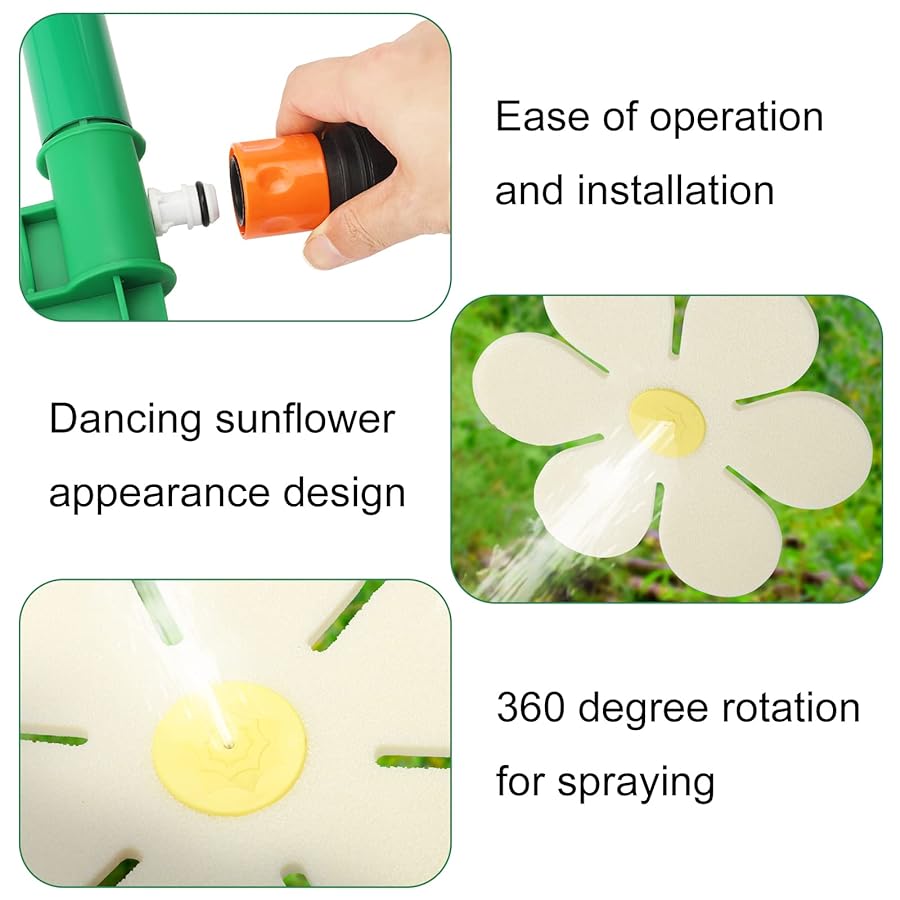 Ease of operation and installation

Dancing sunflower appearance design

360 degree rotation for spraying