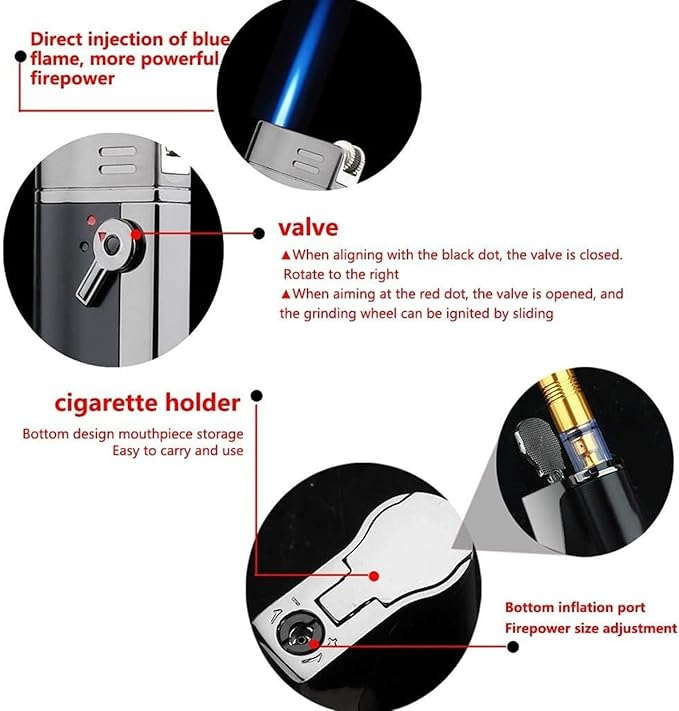 Direct injection of blue flame, more powerful firepower

valve

▲When aligning with the black dot, the valve is closed. Rotate to the right

▲When aiming at the red dot, the valve is opened, and the grinding wheel can be ignited by sliding

cigarette holder

Bottom design mouthpiece storage
Easy to carry and use

Bottom inflation port
Firepower size adjustment