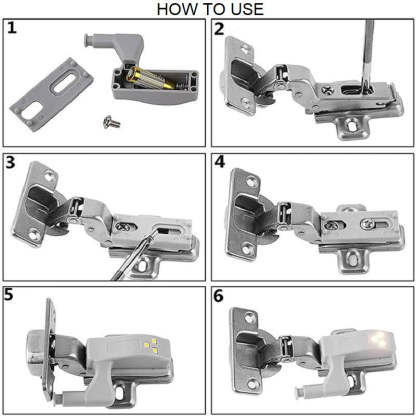 HOW TO USE

1

2

3

4

5

6