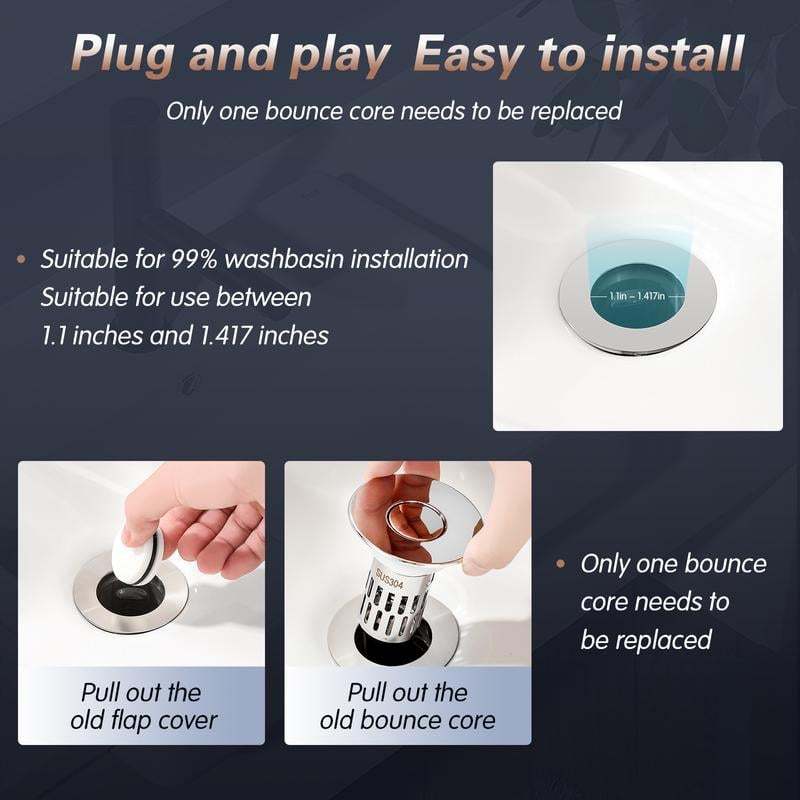 Plug and play Easy to install

Only one bounce core needs to be replaced

• Suitable for 99% washbasin installation
Suitable for use between
1.1 inches and 1.417 inches

1.1in – 1.417in

SUS304

Pull out the old flap cover

Pull out the old bounce core

• Only one bounce core needs to be replaced