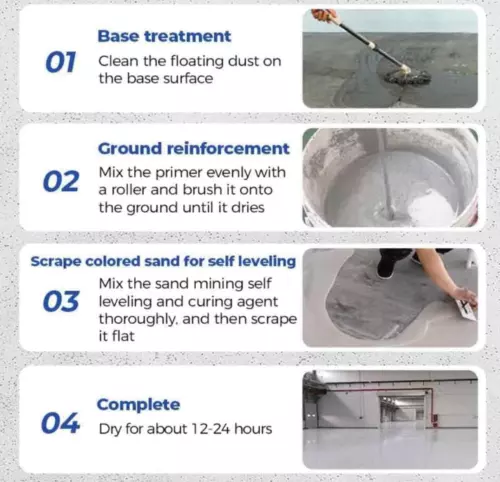 01
Base treatment
Clean the floating dust on the base surface

02
Ground reinforcement
Mix the primer evenly with a roller and brush it onto the ground until it dries

03
Scrape colored sand for self leveling
Mix the sand mining self leveling and curing agent thoroughly, and then scrape it flat

04
Complete
Dry for about 12-24 hours