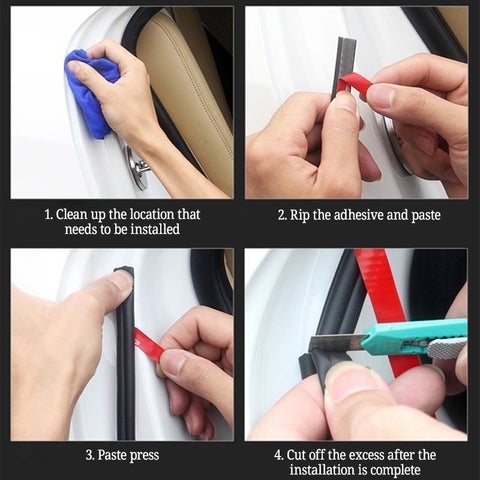 1. Clean up the location that needs to be installed

2. Rip the adhesive and paste

3. Paste press

4. Cut off the excess after the installation is complete