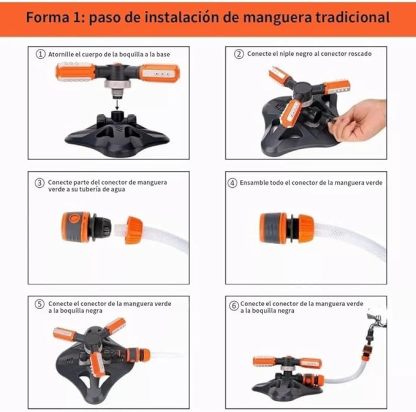 Forma 1: paso de instalación de manguera tradicional

① Atornille el cuerpo de la boquilla a la base

② Conecte el niple negro al conector roscado

③ Conecte parte del conector de manguera verde a su tubería de agua

④ Ensamble todo el conector de la manguera verde

⑤ Conecte el conector de la manguera verde a la boquilla negra

⑥ Conecte el conector de la manguera verde a la boquilla negra