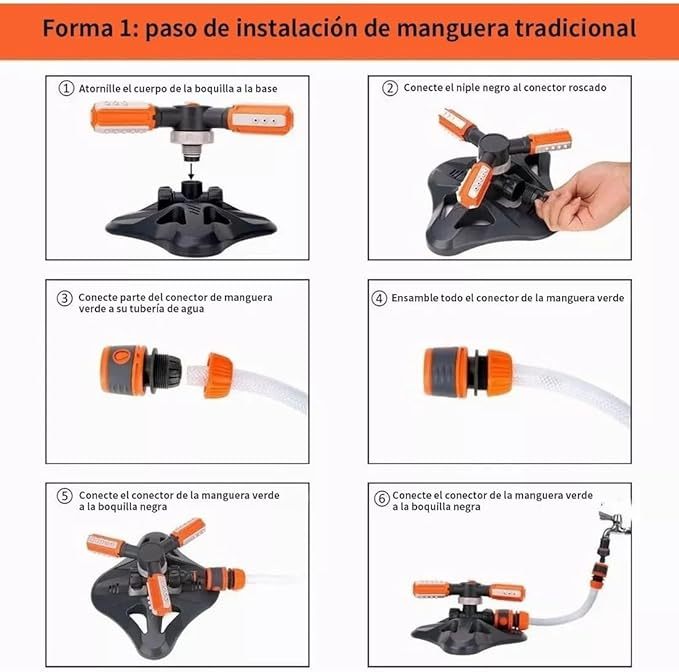 Forma 1: paso de instalación de manguera tradicional

① Atornille el cuerpo de la boquilla a la base

② Conecte el niple negro al conector roscado

③ Conecte parte del conector de manguera verde a su tubería de agua

④ Ensamble todo el conector de la manguera verde

⑤ Conecte el conector de la manguera verde a la boquilla negra

⑥ Conecte el conector de la manguera verde a la boquilla negra