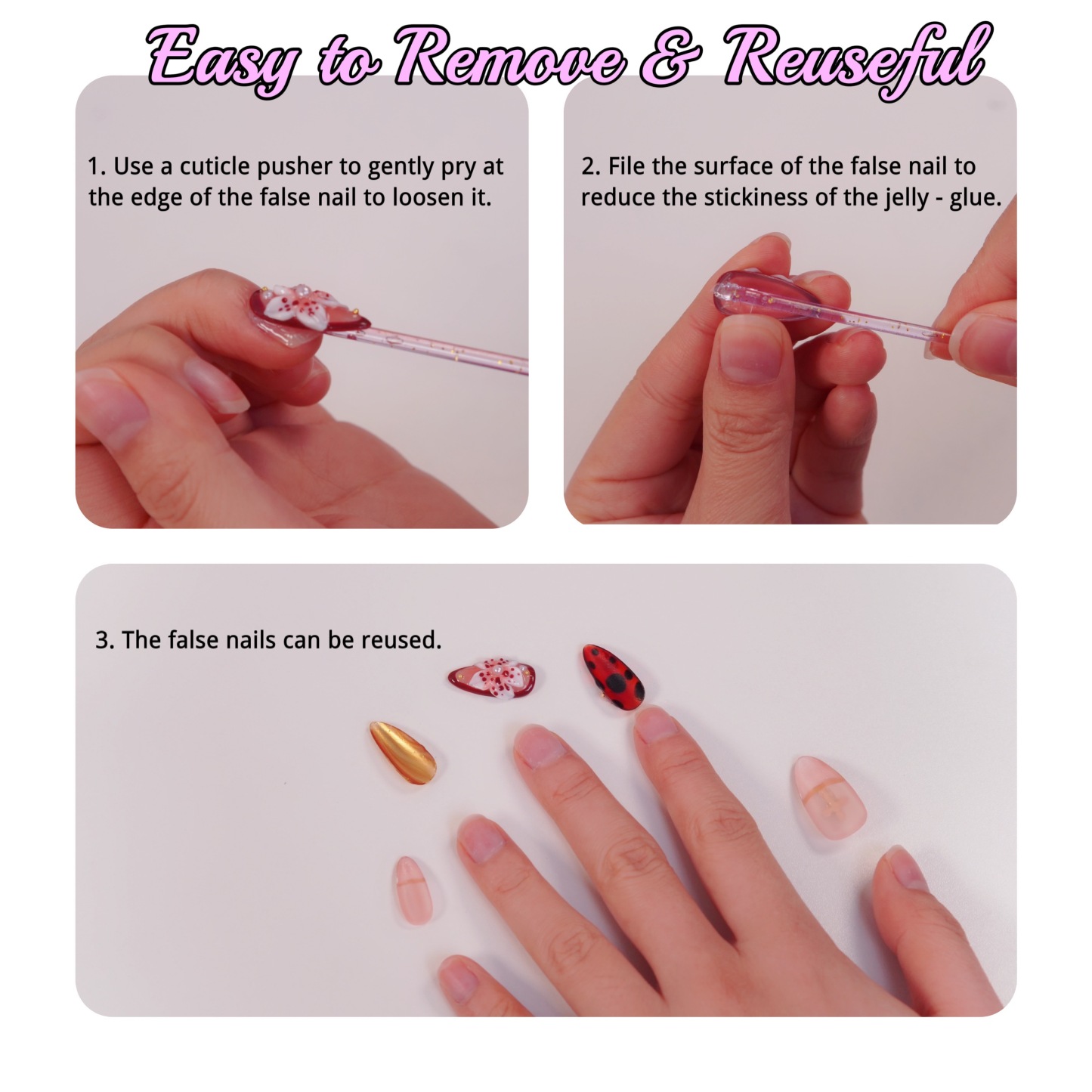 Easy to Remove & Reuseful

1. Use a cuticle pusher to gently pry at the edge of the false nail to loosen it.

2. File the surface of the false nail to reduce the stickiness of the jelly - glue.

3. The false nails can be reused.